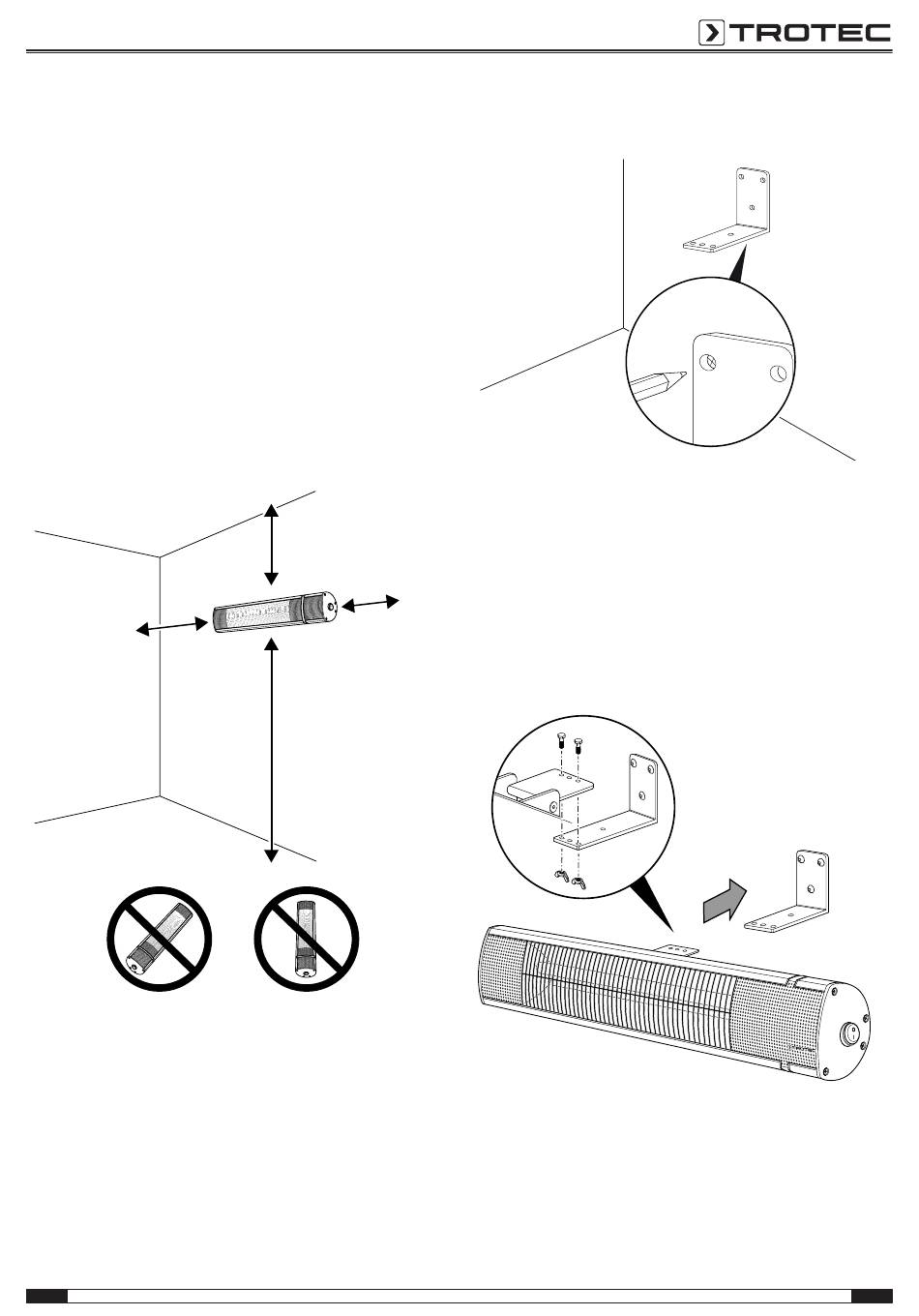 TROTEC