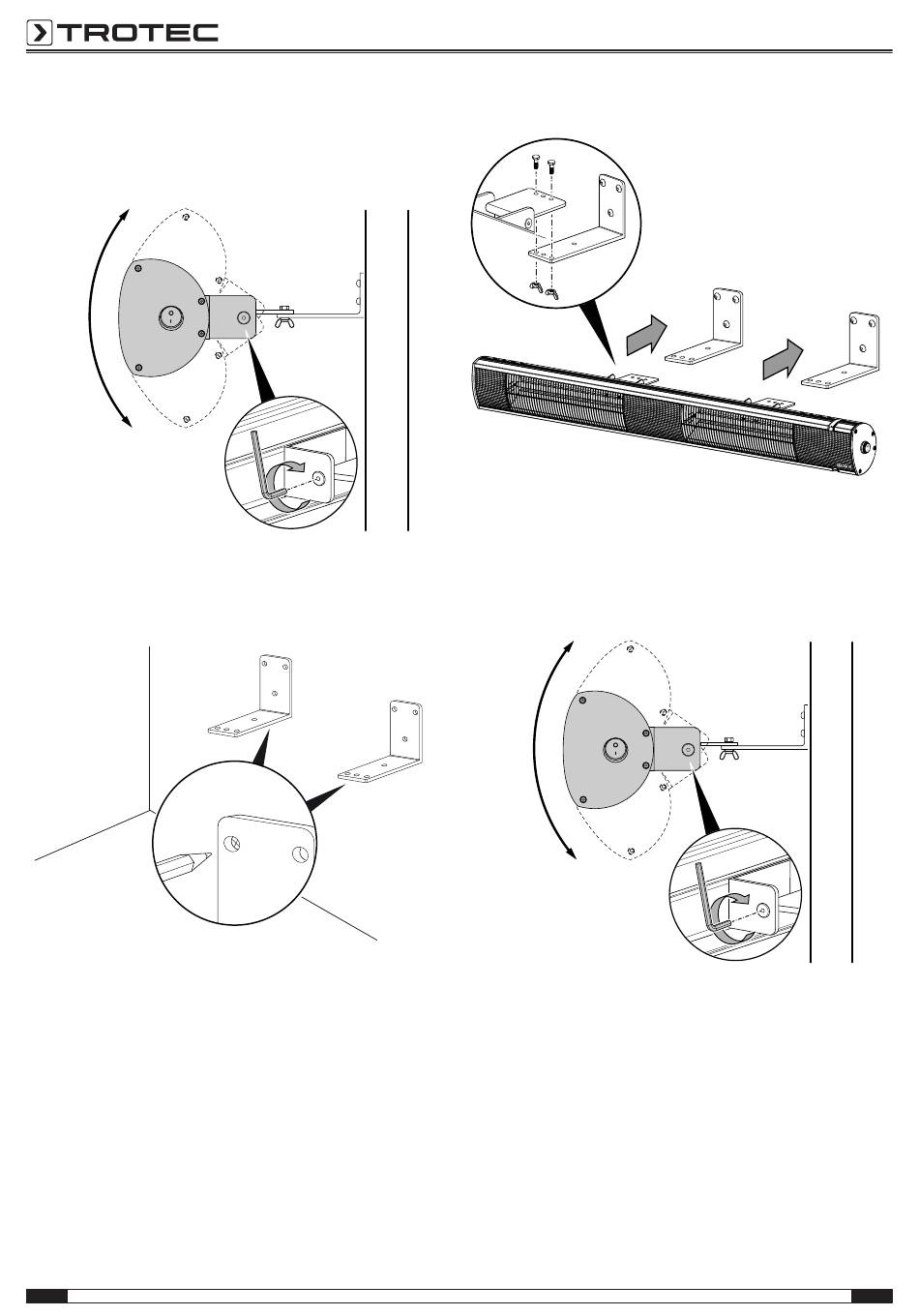 TROTEC