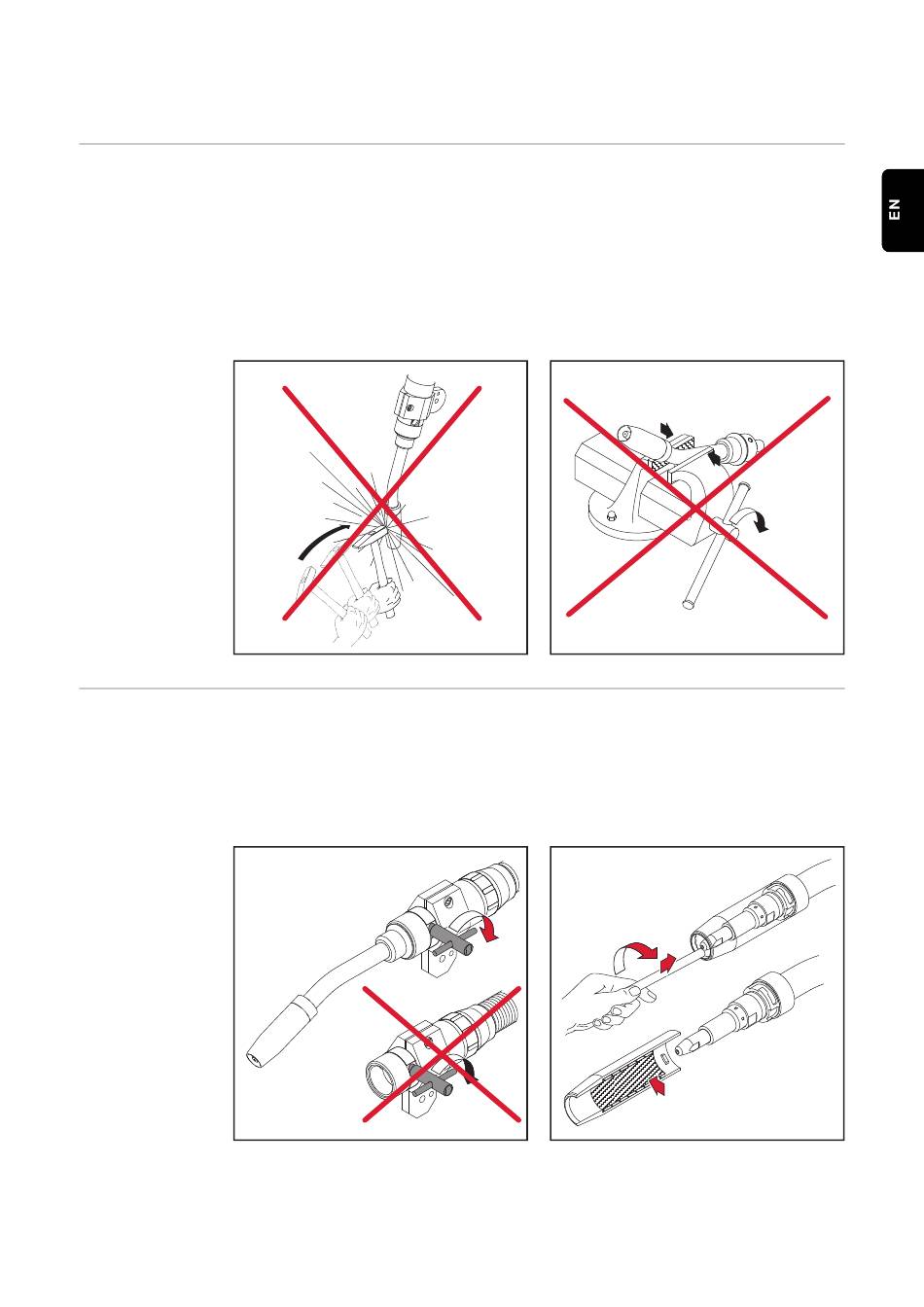 EN