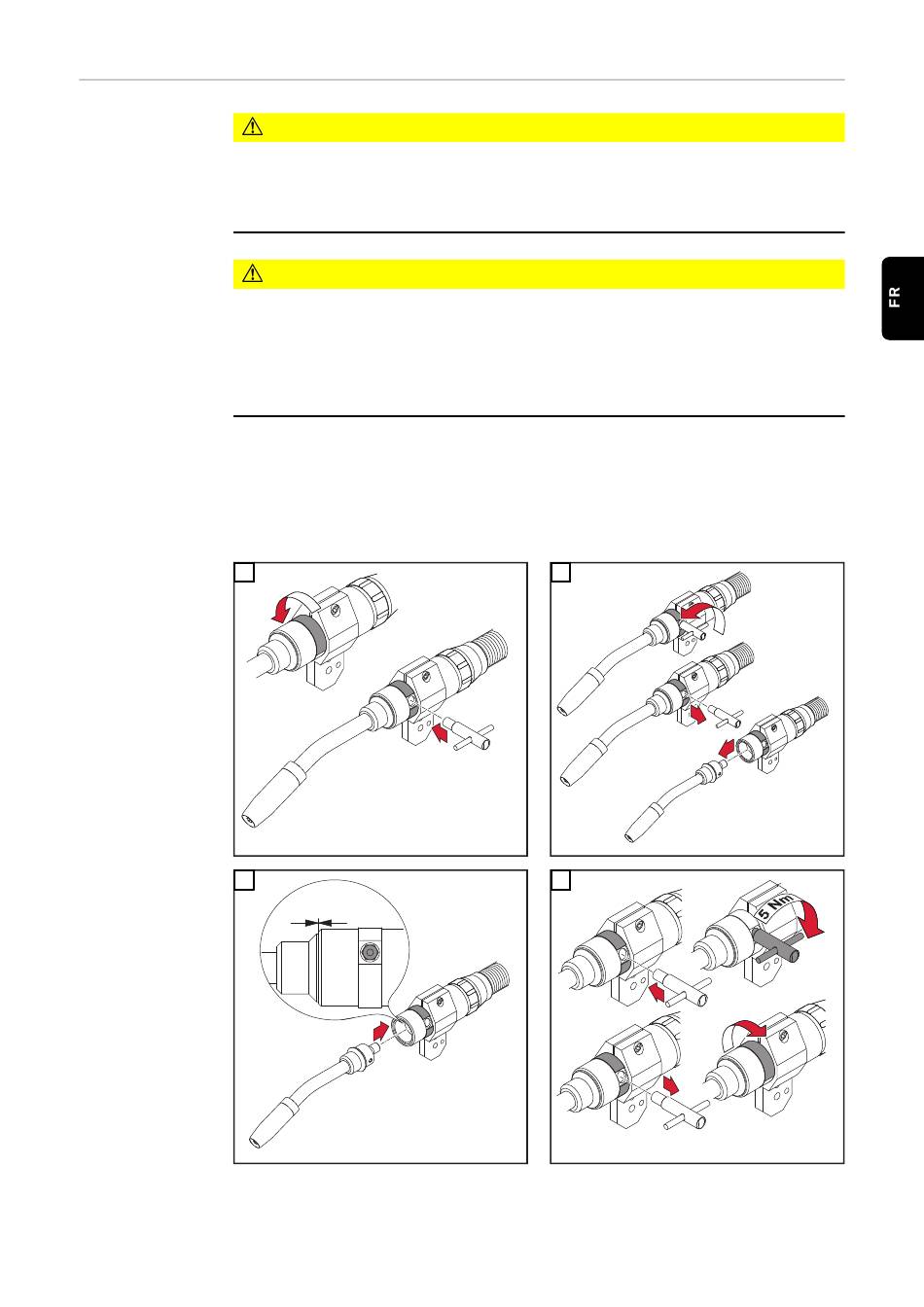 FR

5 Nm