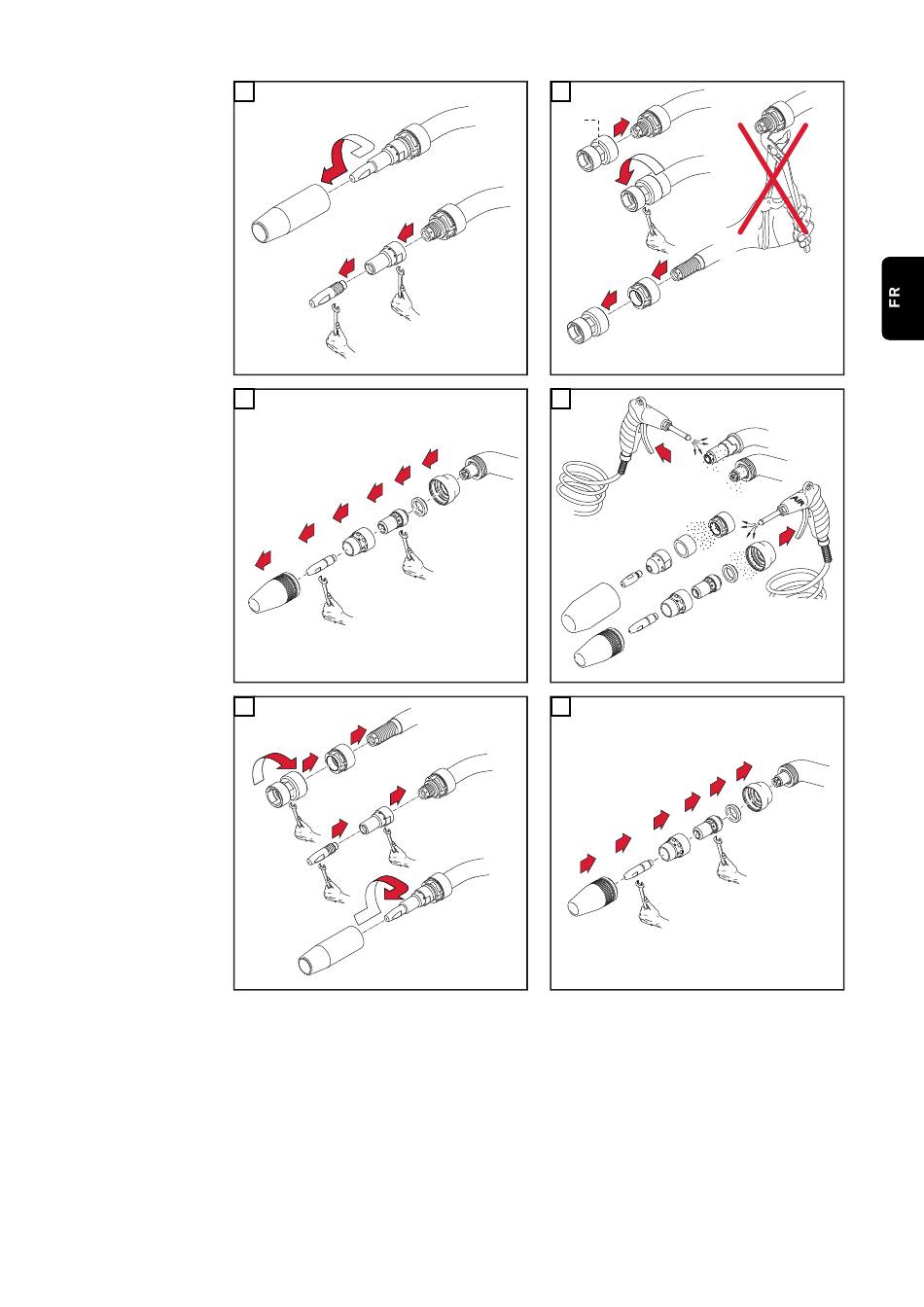 FR

AIR