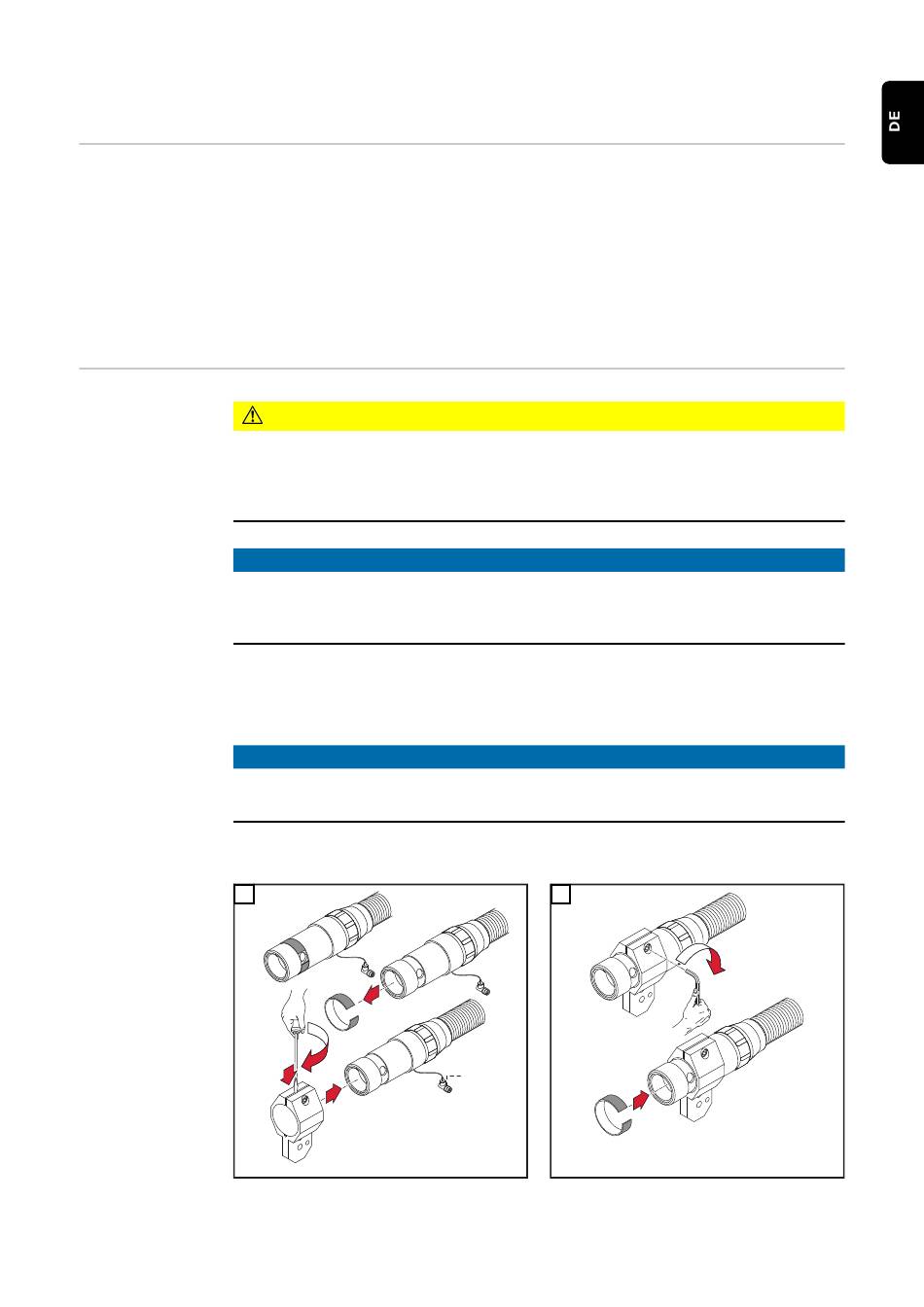 DE