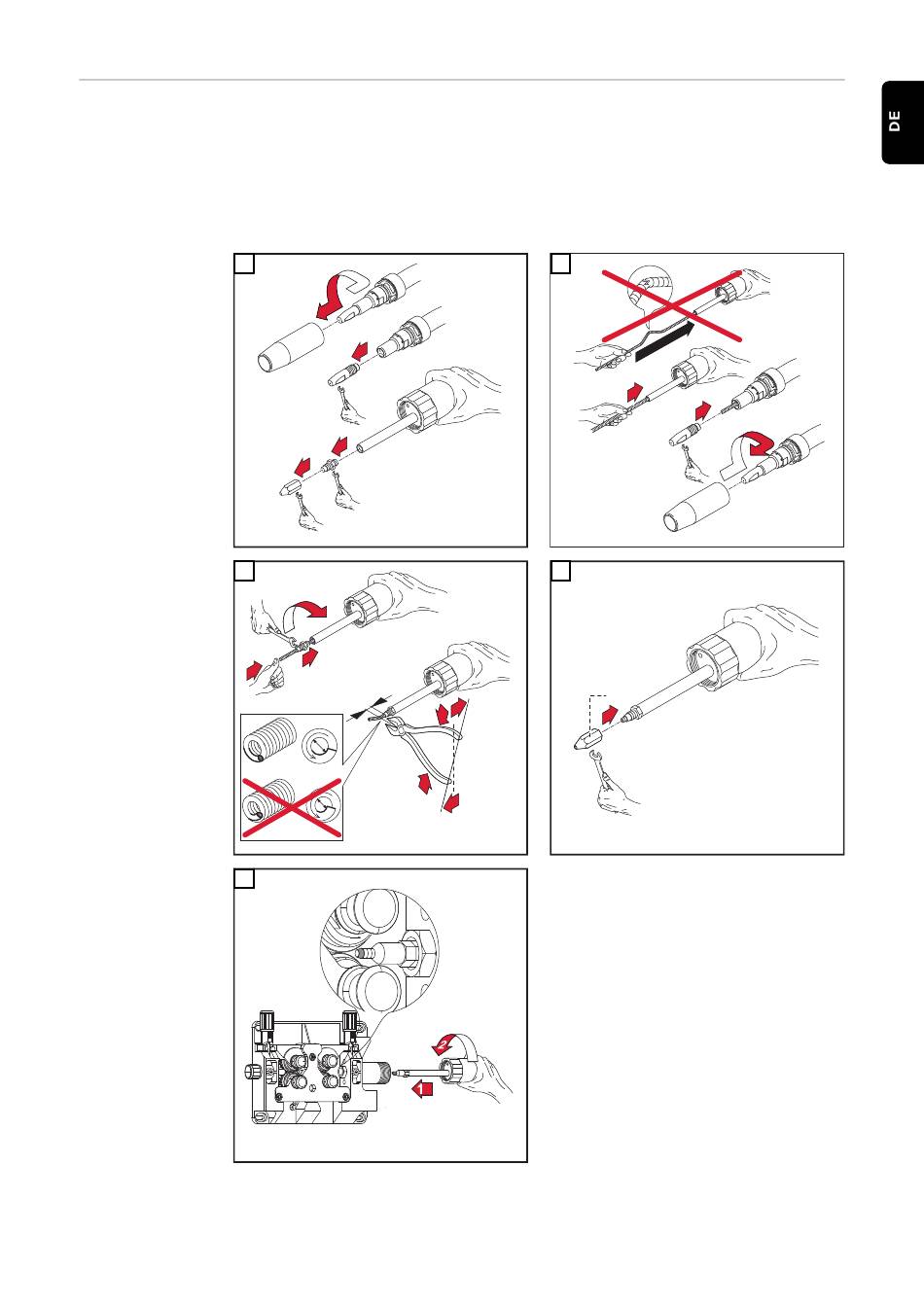 DE

2

1