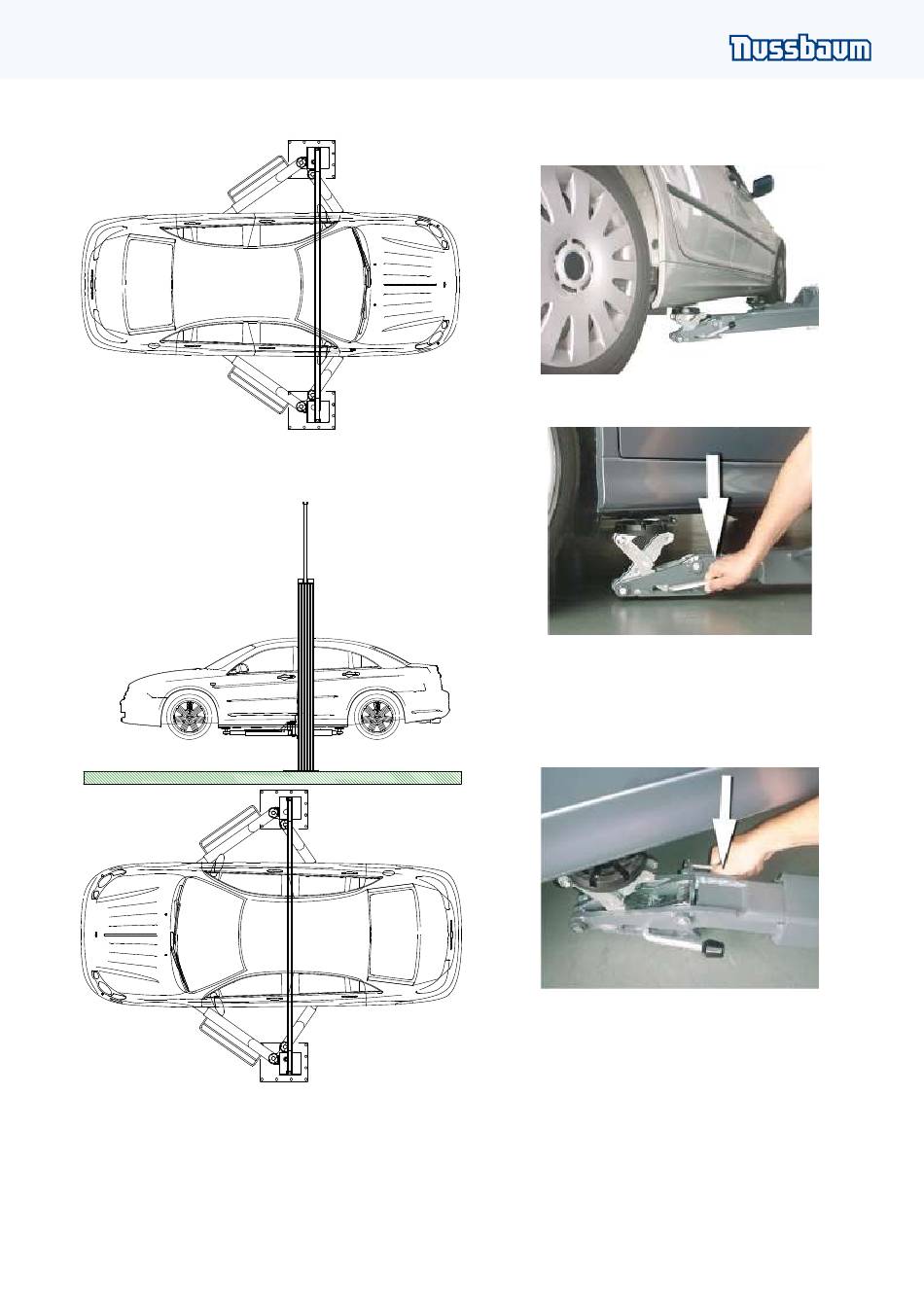 Nussbaum