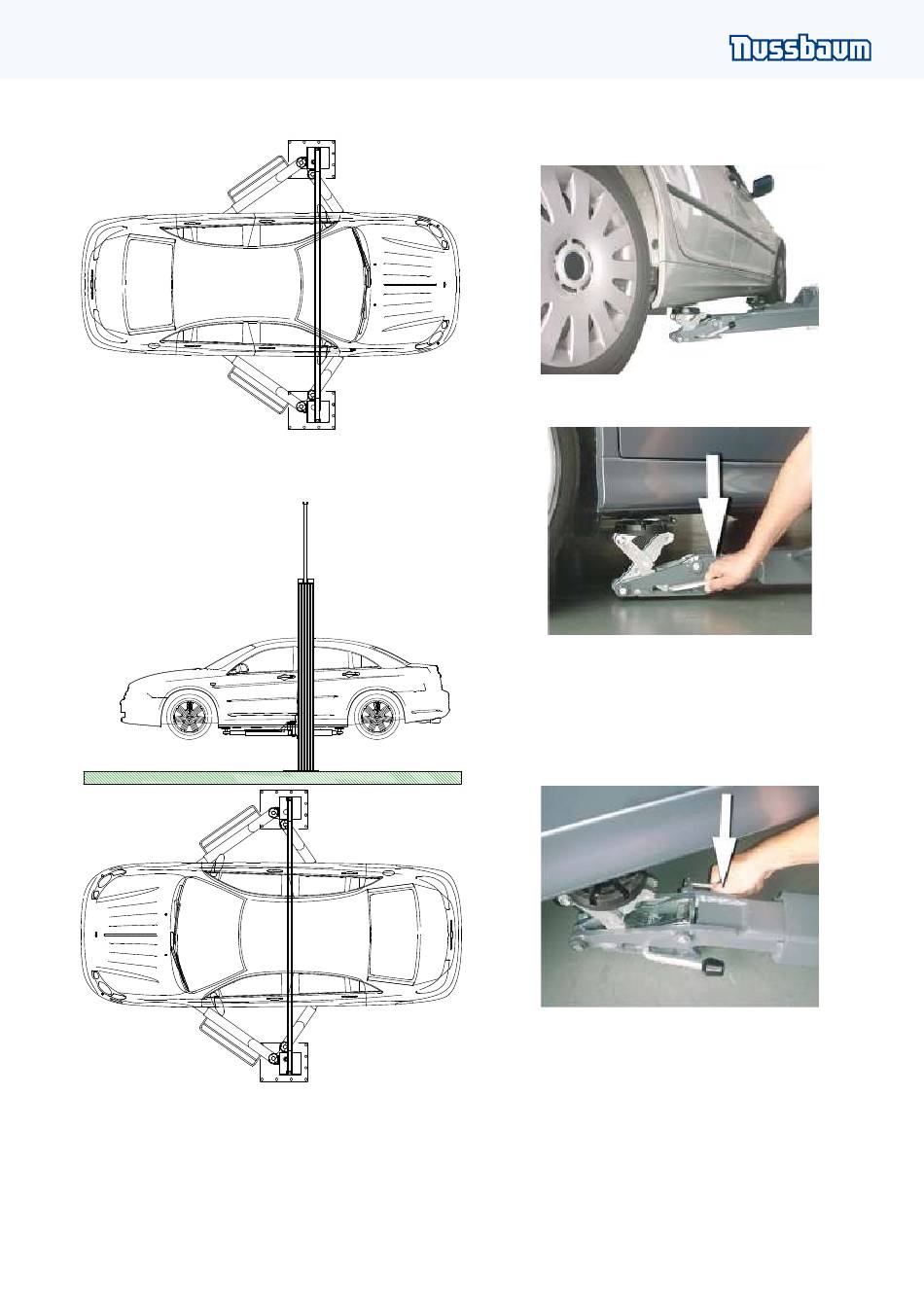 Nussbaum