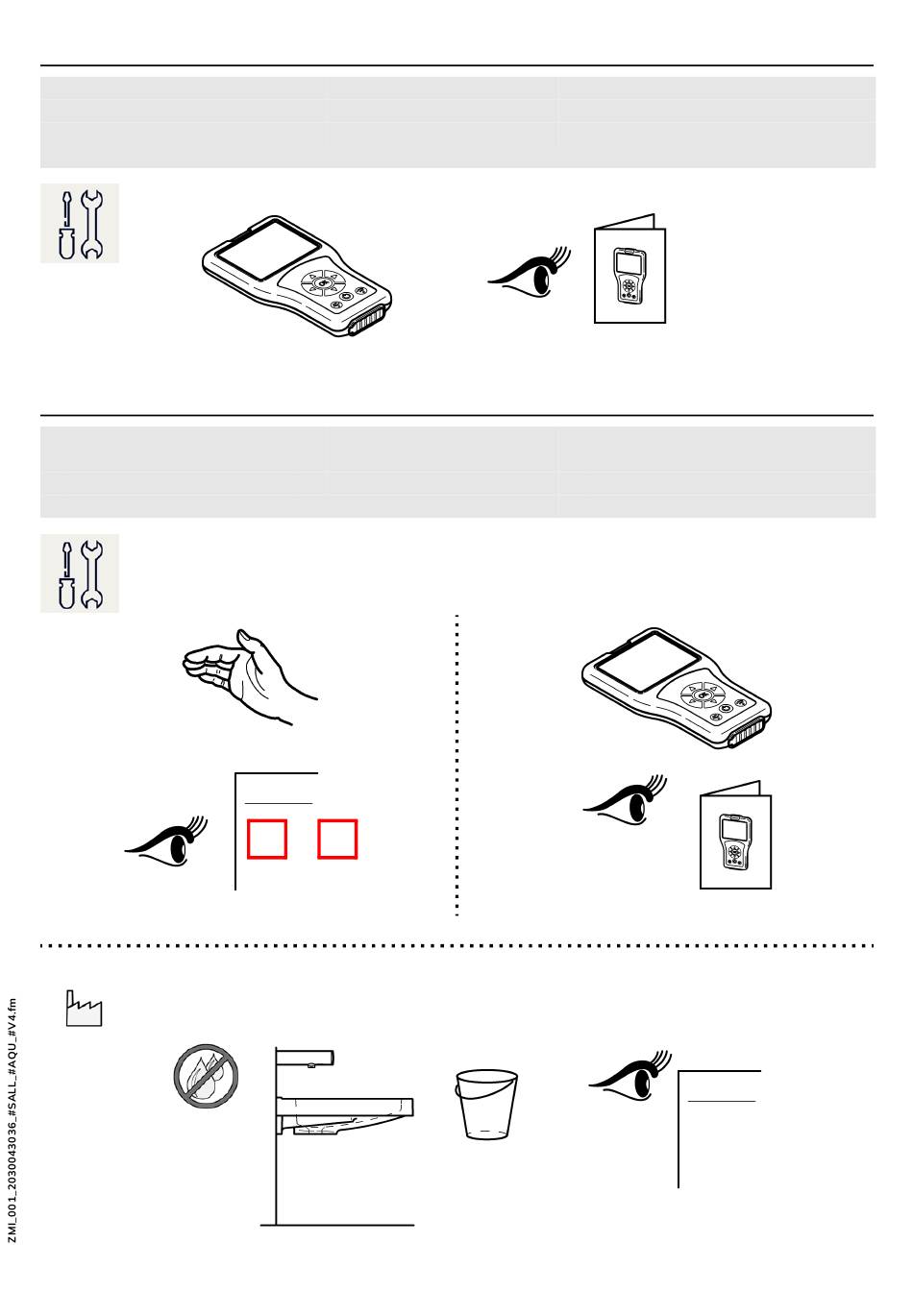 ZMI_001_2030043036_#SALL_#AQU_#V4.fm