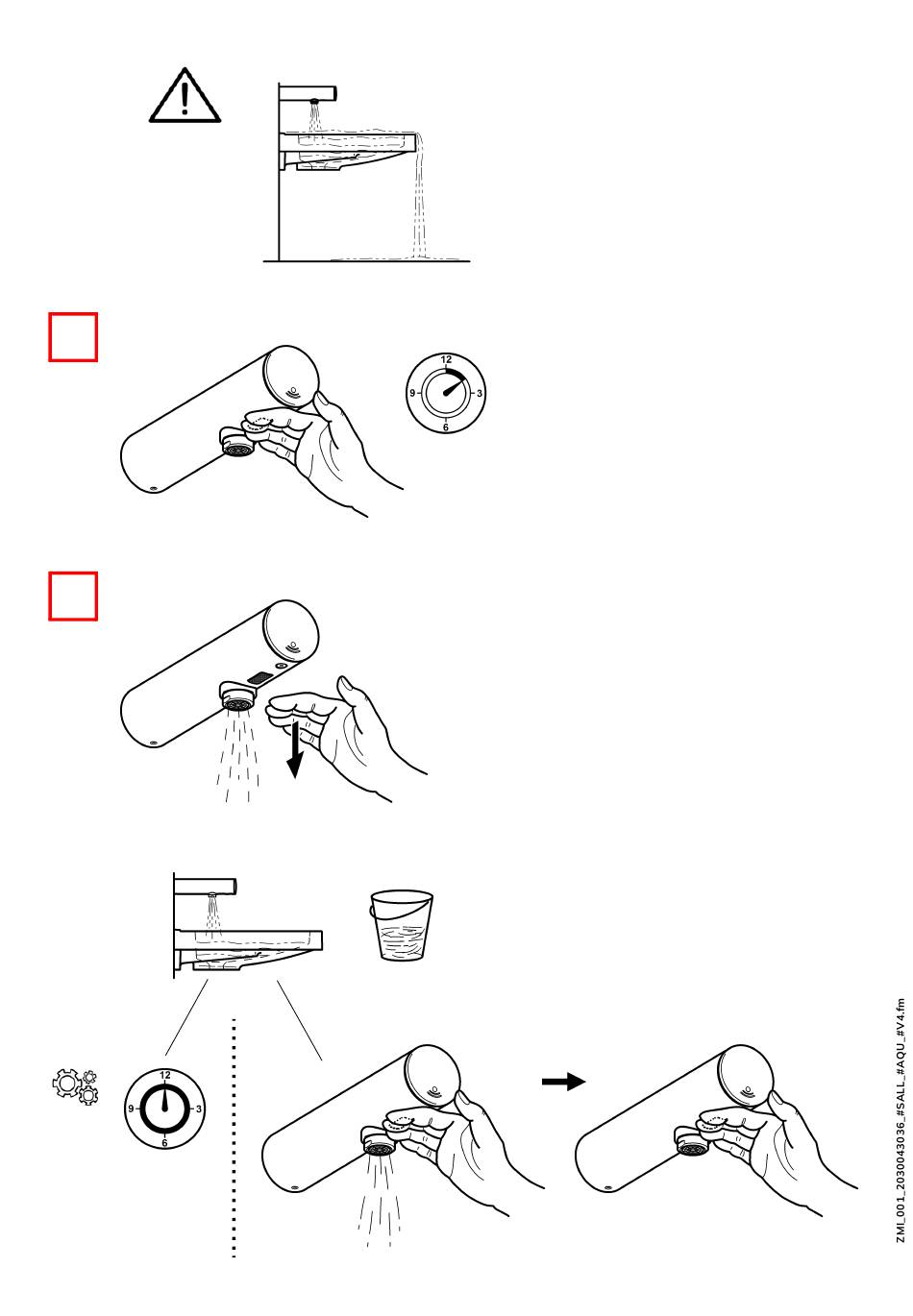 12
9
3
6

12
9
3
6

ZMI_001_2030043036_#SALL_#AQU_#V4.fm