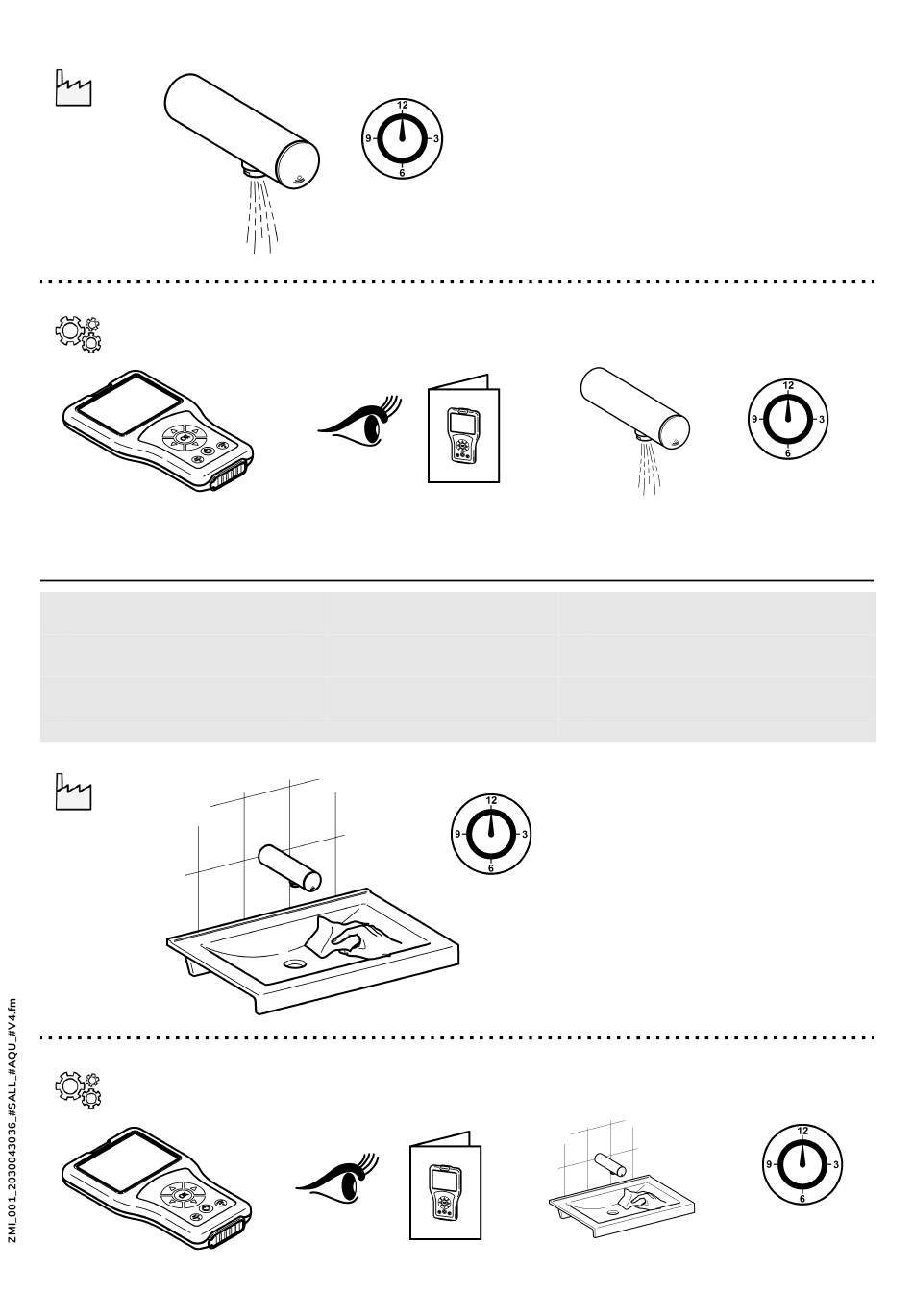 12
9
3
6

12
9
3
6

12
9
3
6

12
9
3
6

ZMI_001_2030043036_#SALL_#AQU_#V4.fm