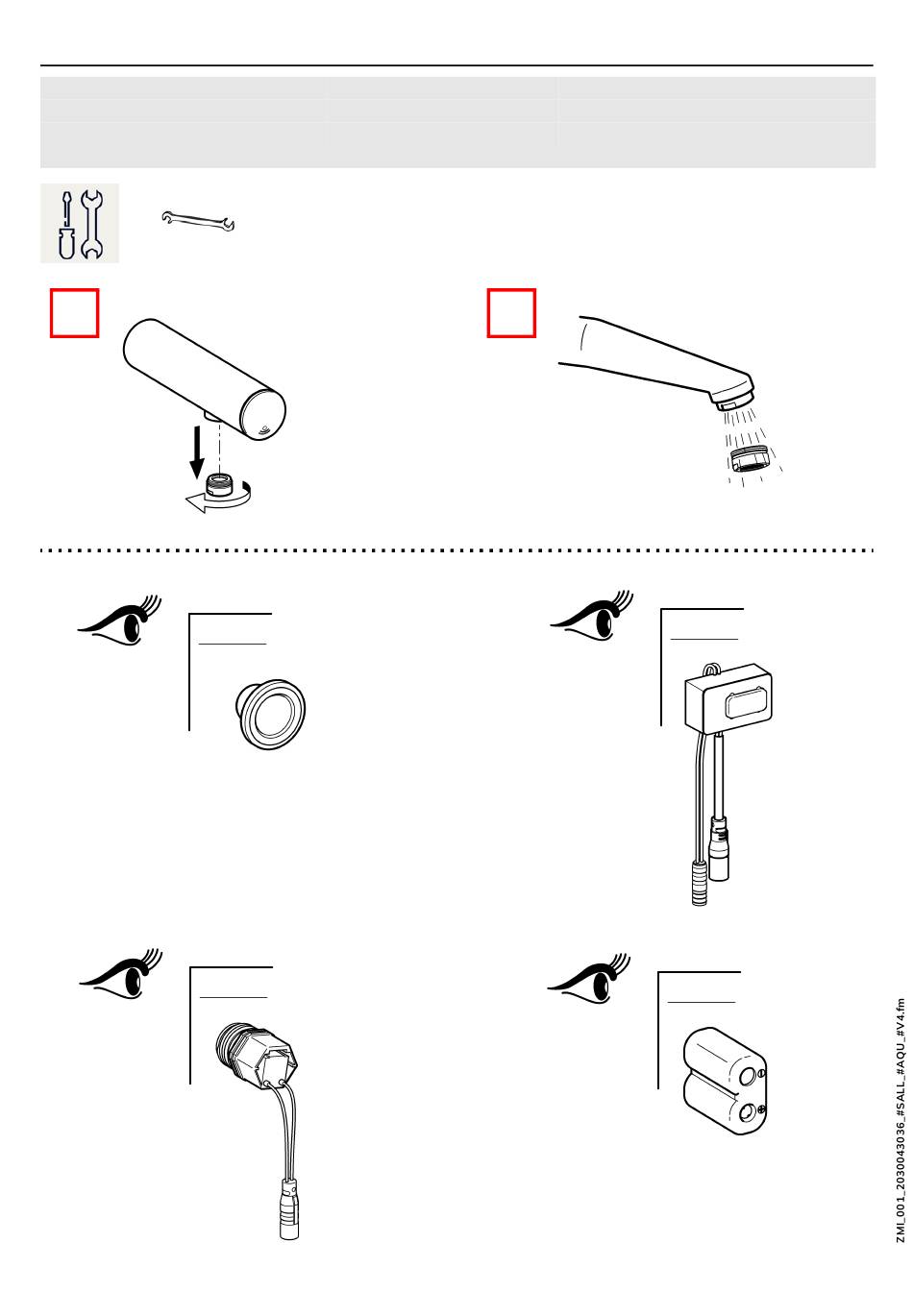 ZMI_001_2030043036_#SALL_#AQU_#V4.fm