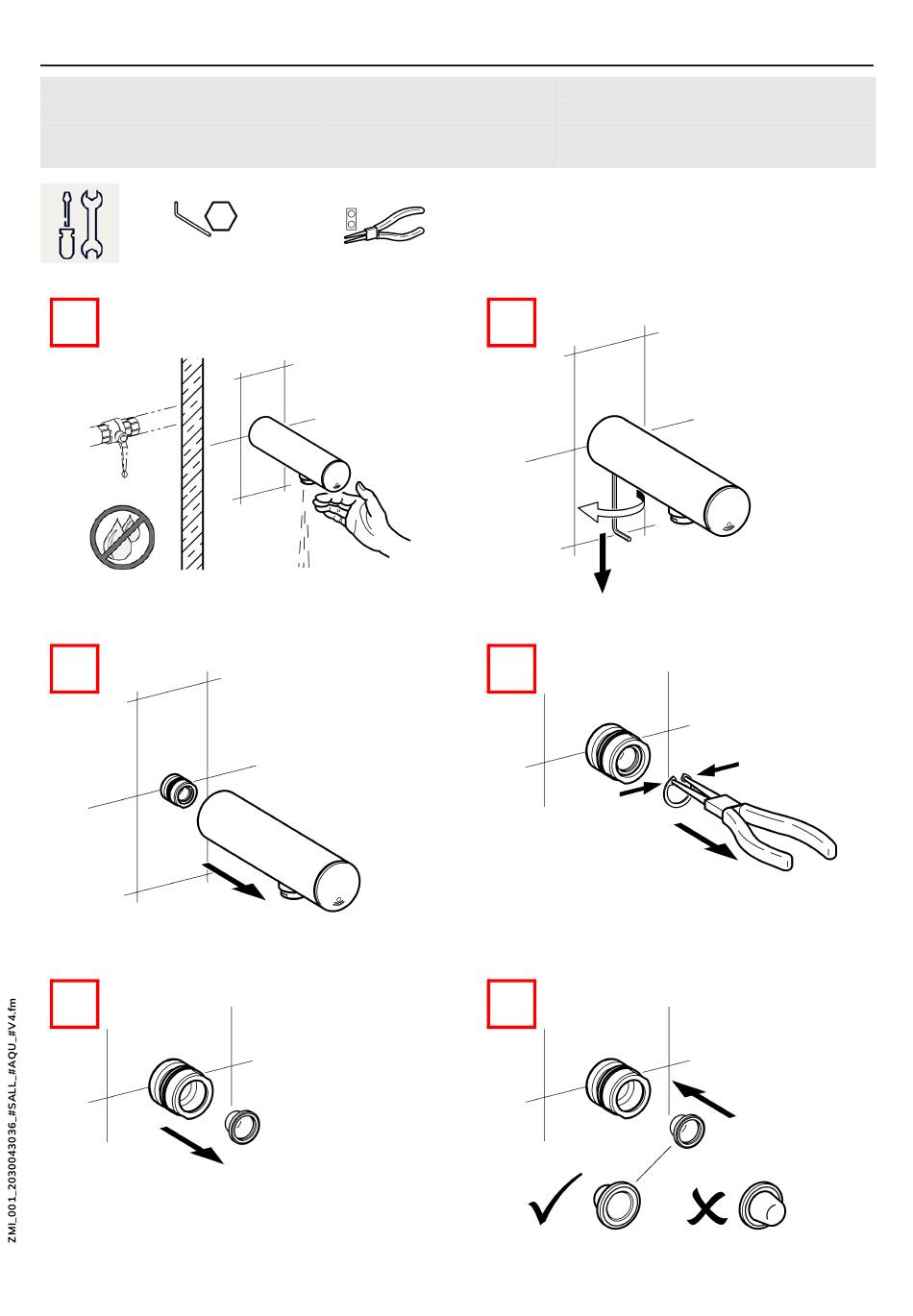 ZMI_001_2030043036_#SALL_#AQU_#V4.fm