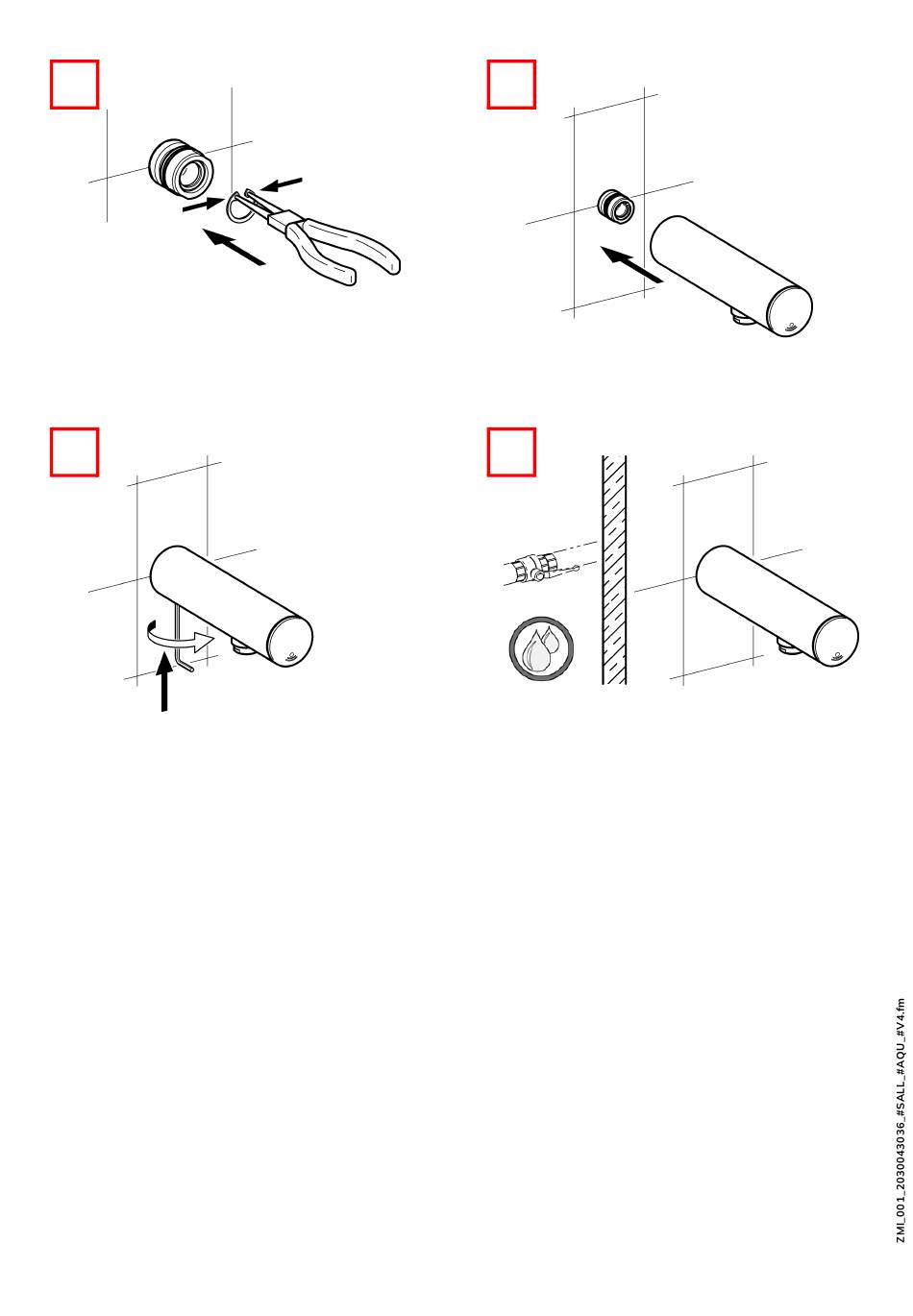 ZMI_001_2030043036_#SALL_#AQU_#V4.fm