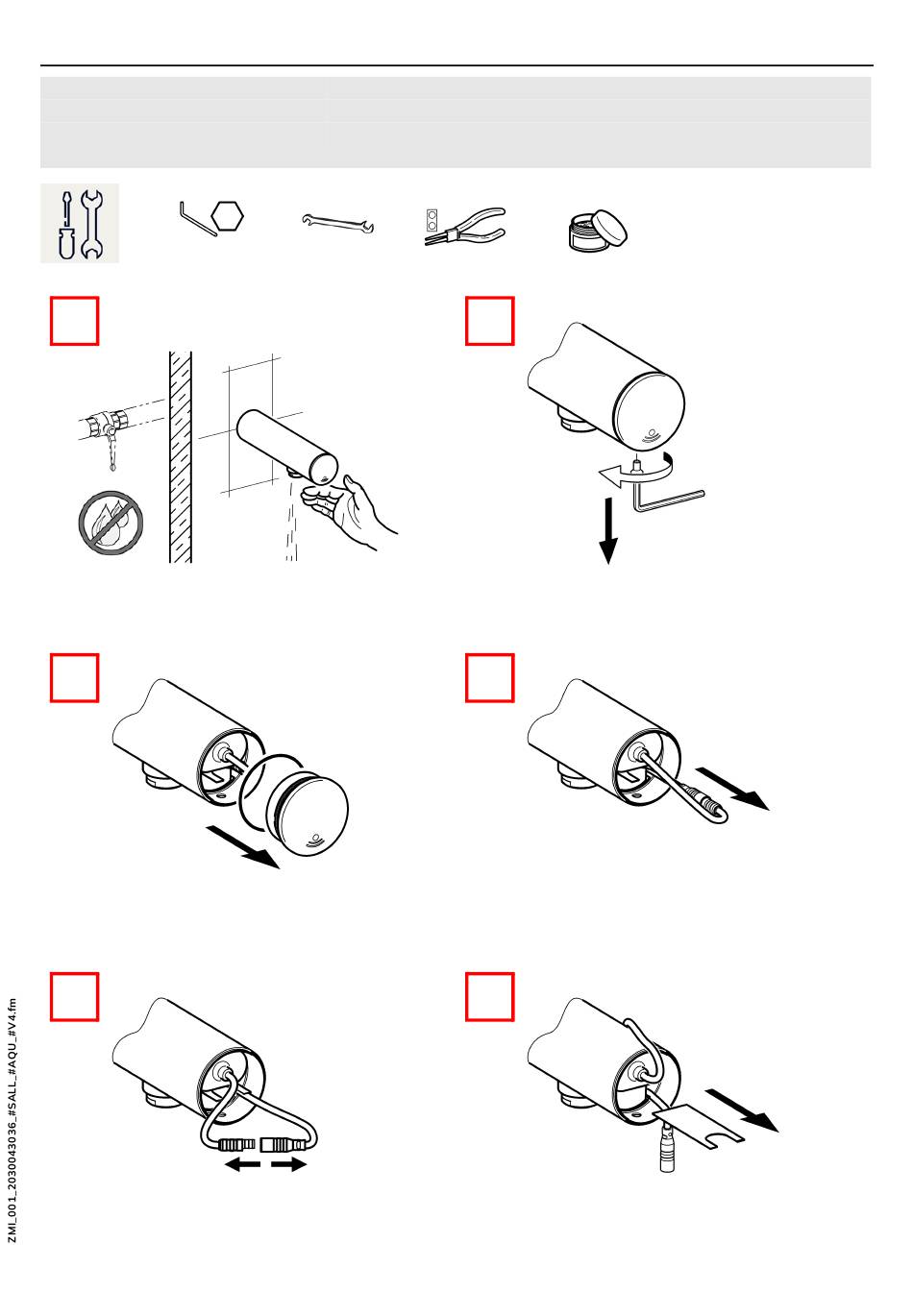 ZMI_001_2030043036_#SALL_#AQU_#V4.fm