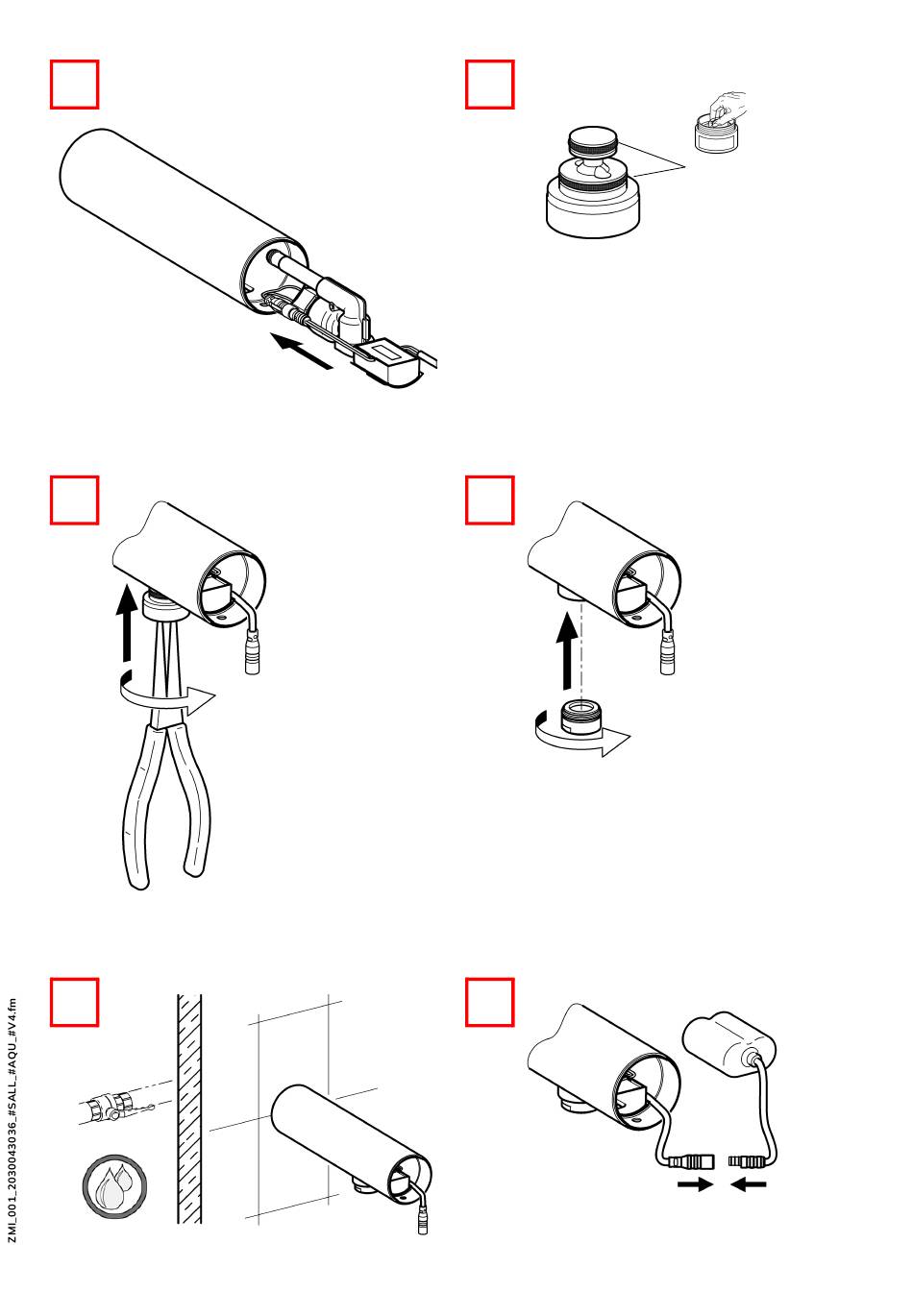 ZMI_001_2030043036_#SALL_#AQU_#V4.fm