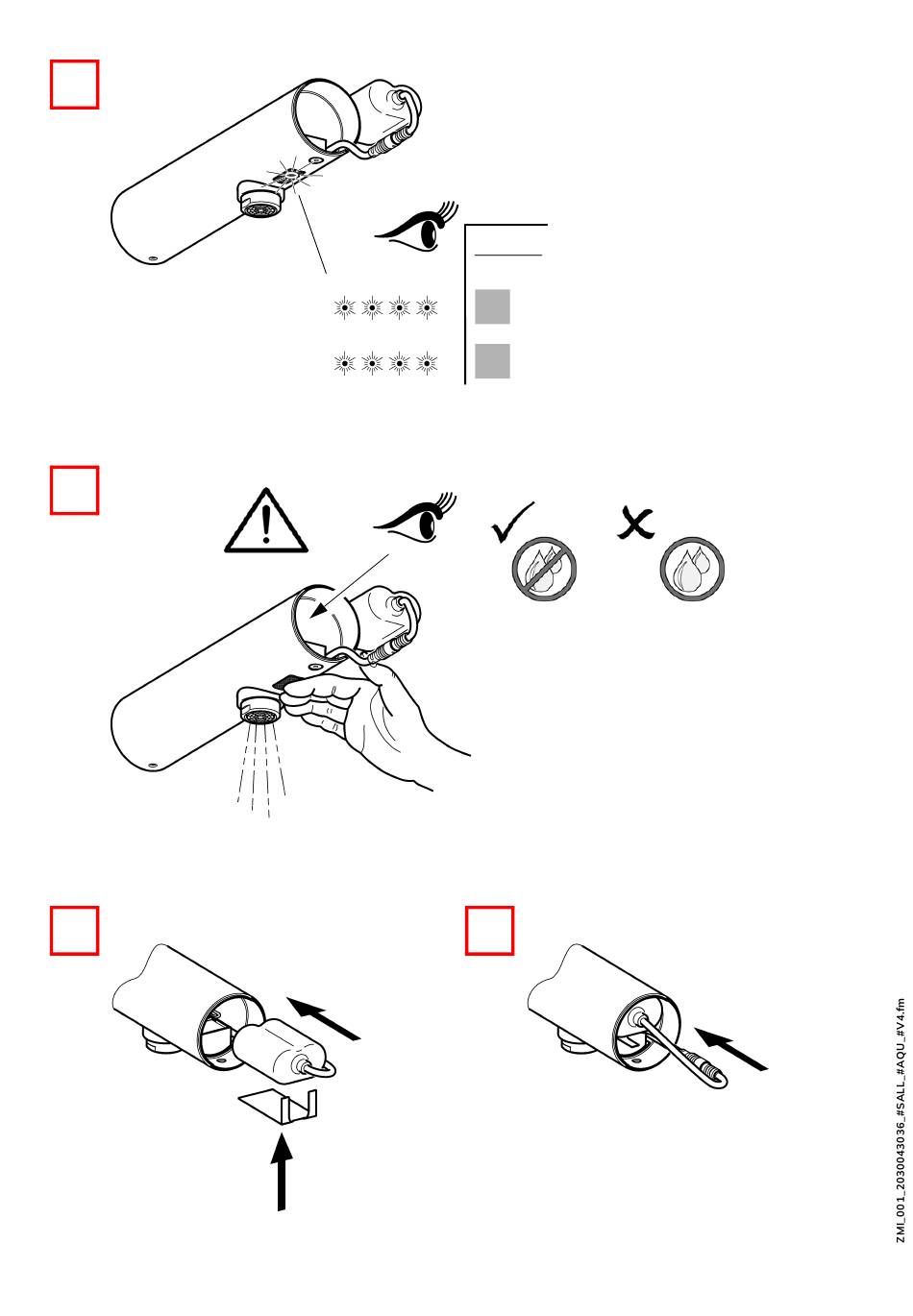 ZMI_001_2030043036_#SALL_#AQU_#V4.fm