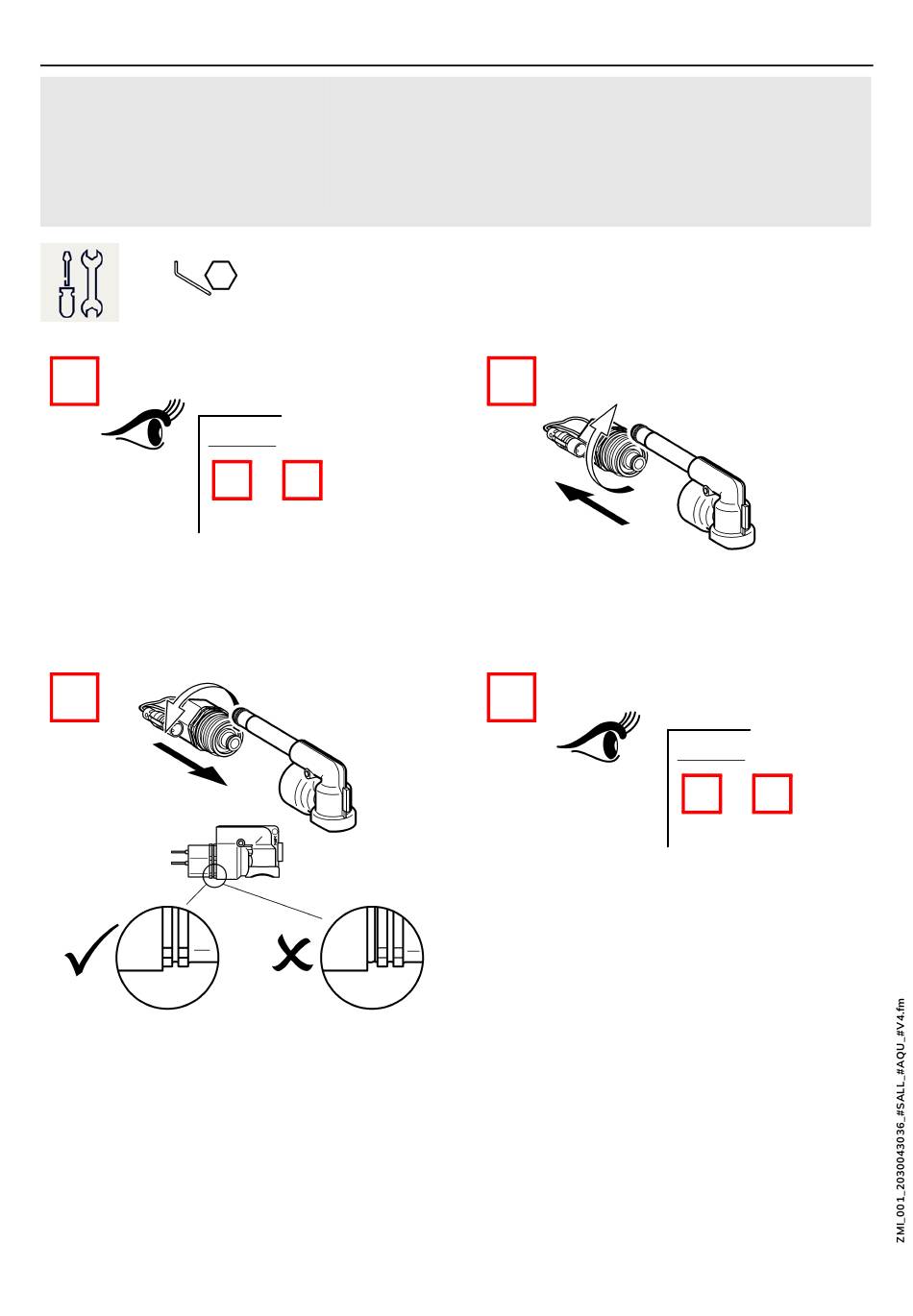 ZMI_001_2030043036_#SALL_#AQU_#V4.fm