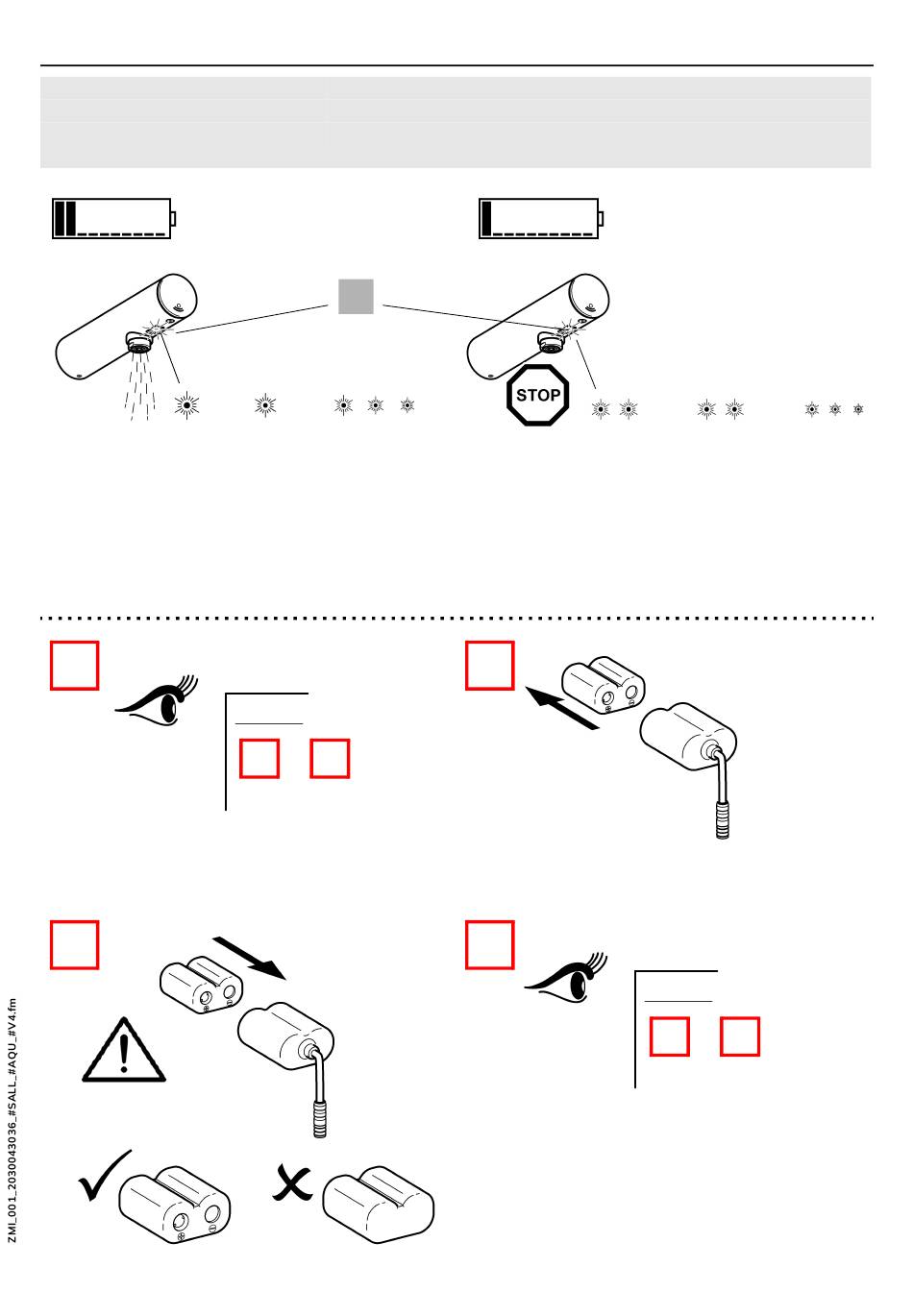 STOP

ZMI_001_2030043036_#SALL_#AQU_#V4.fm