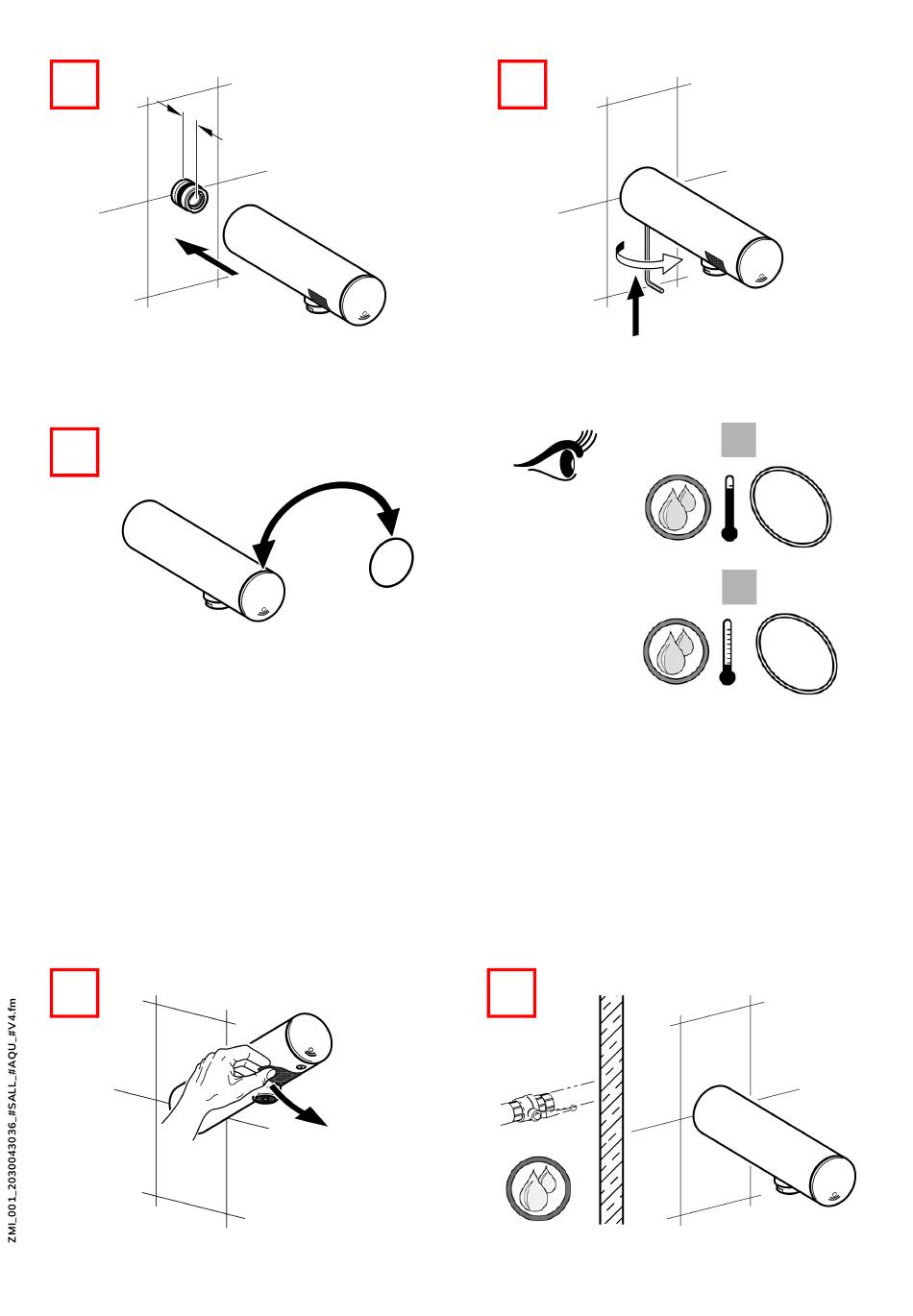 ZMI_001_2030043036_#SALL_#AQU_#V4.fm