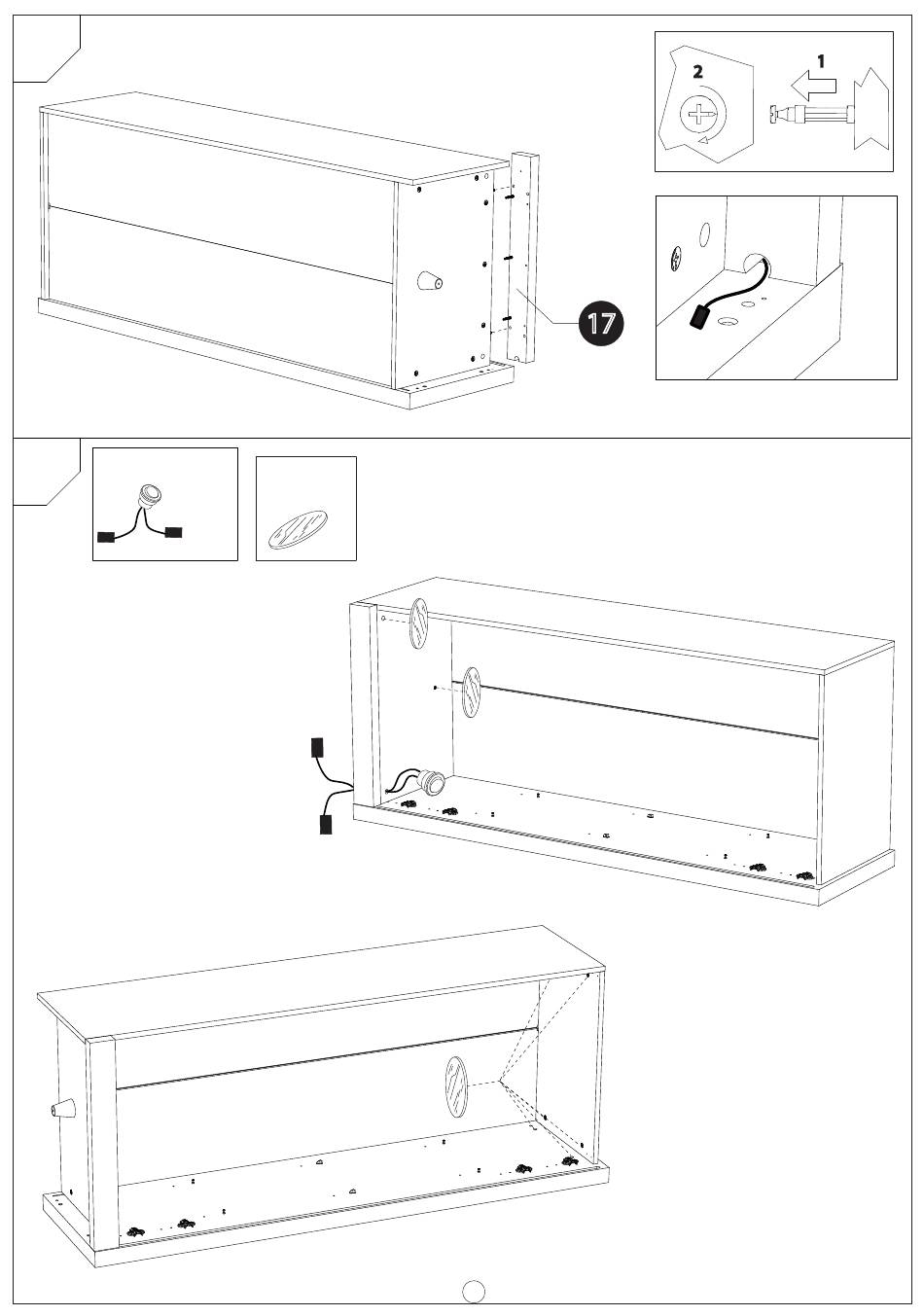 2

1

17