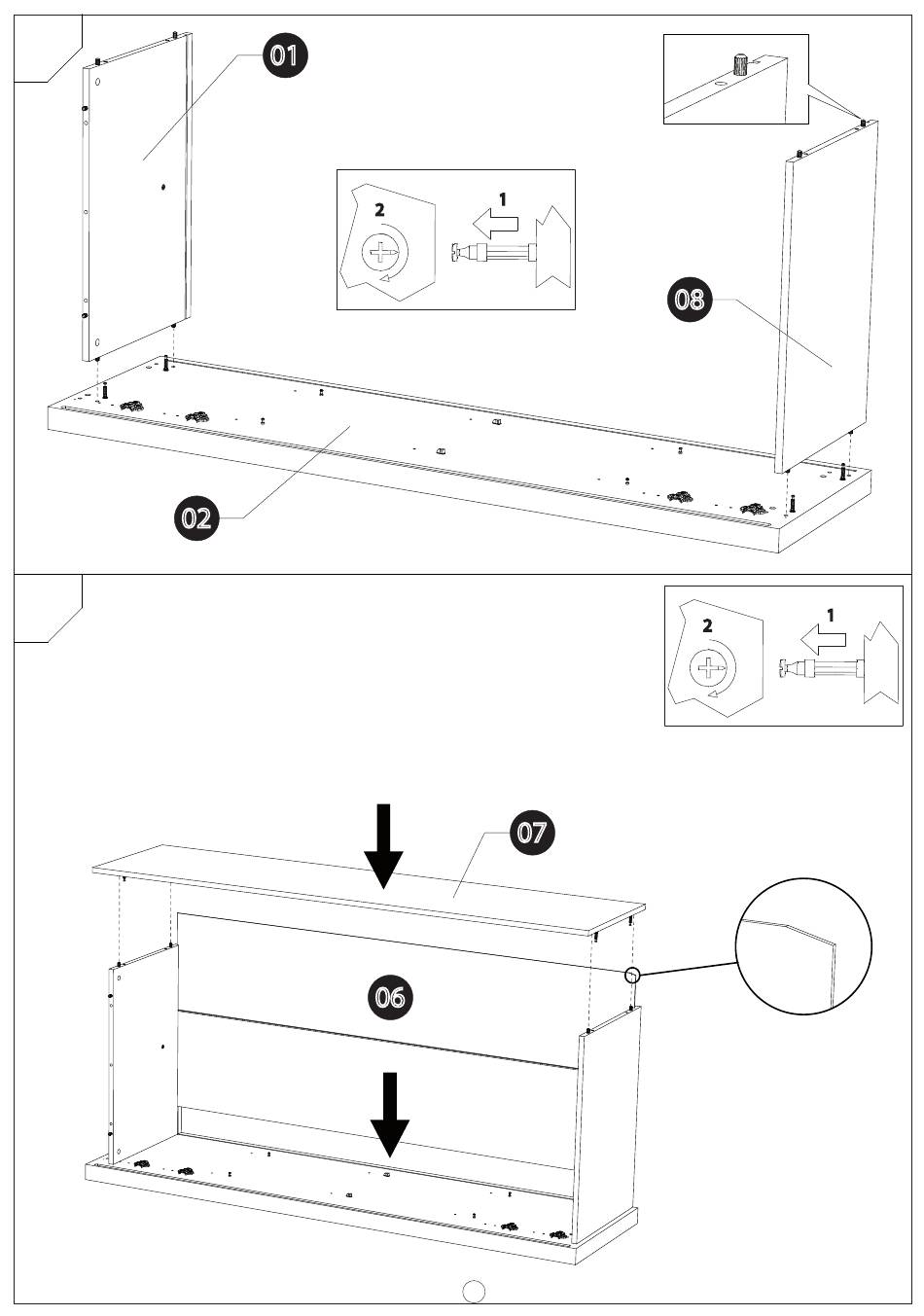 01

2

1

08

02

2

1

07

06