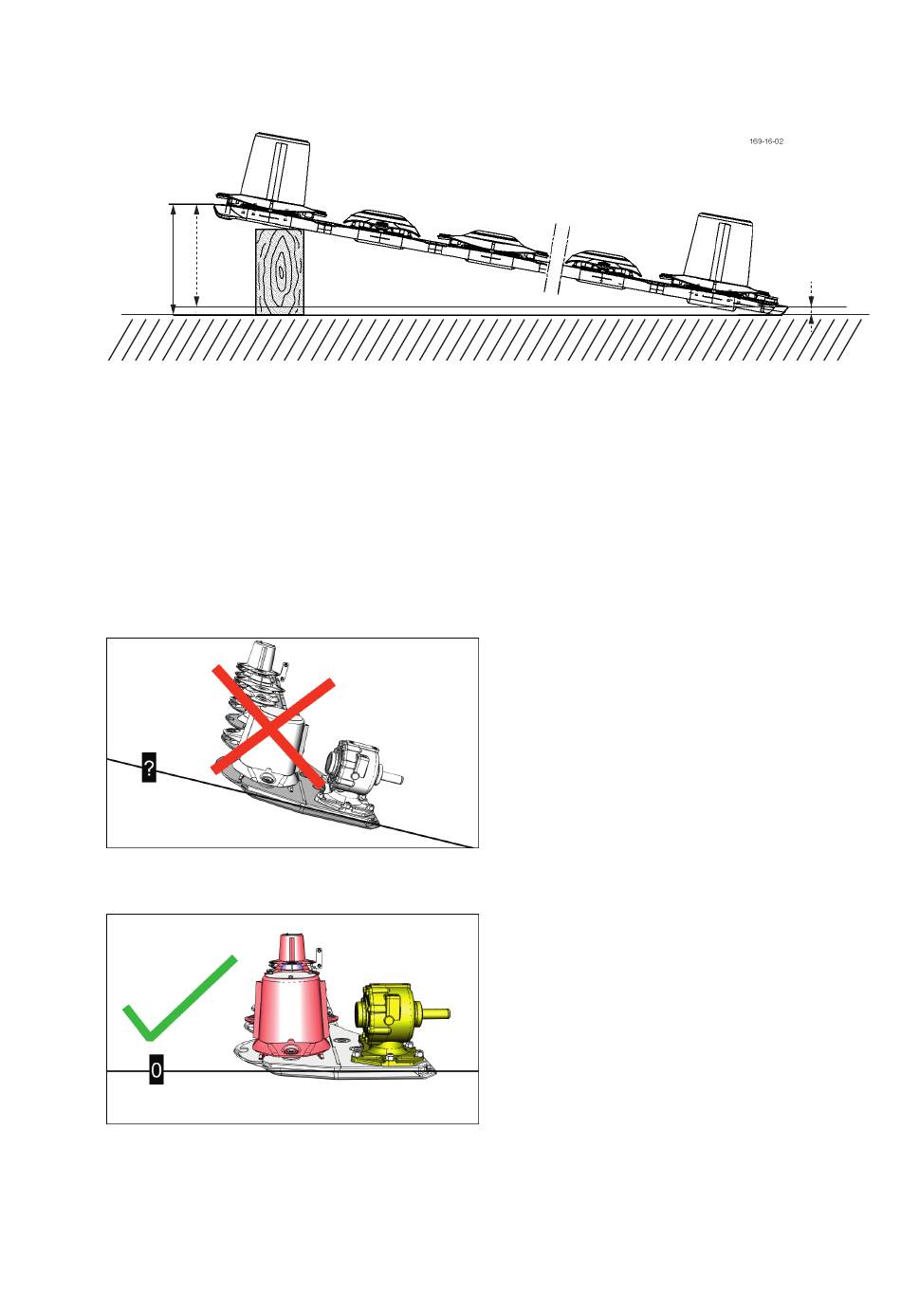 169-16-02

?

0