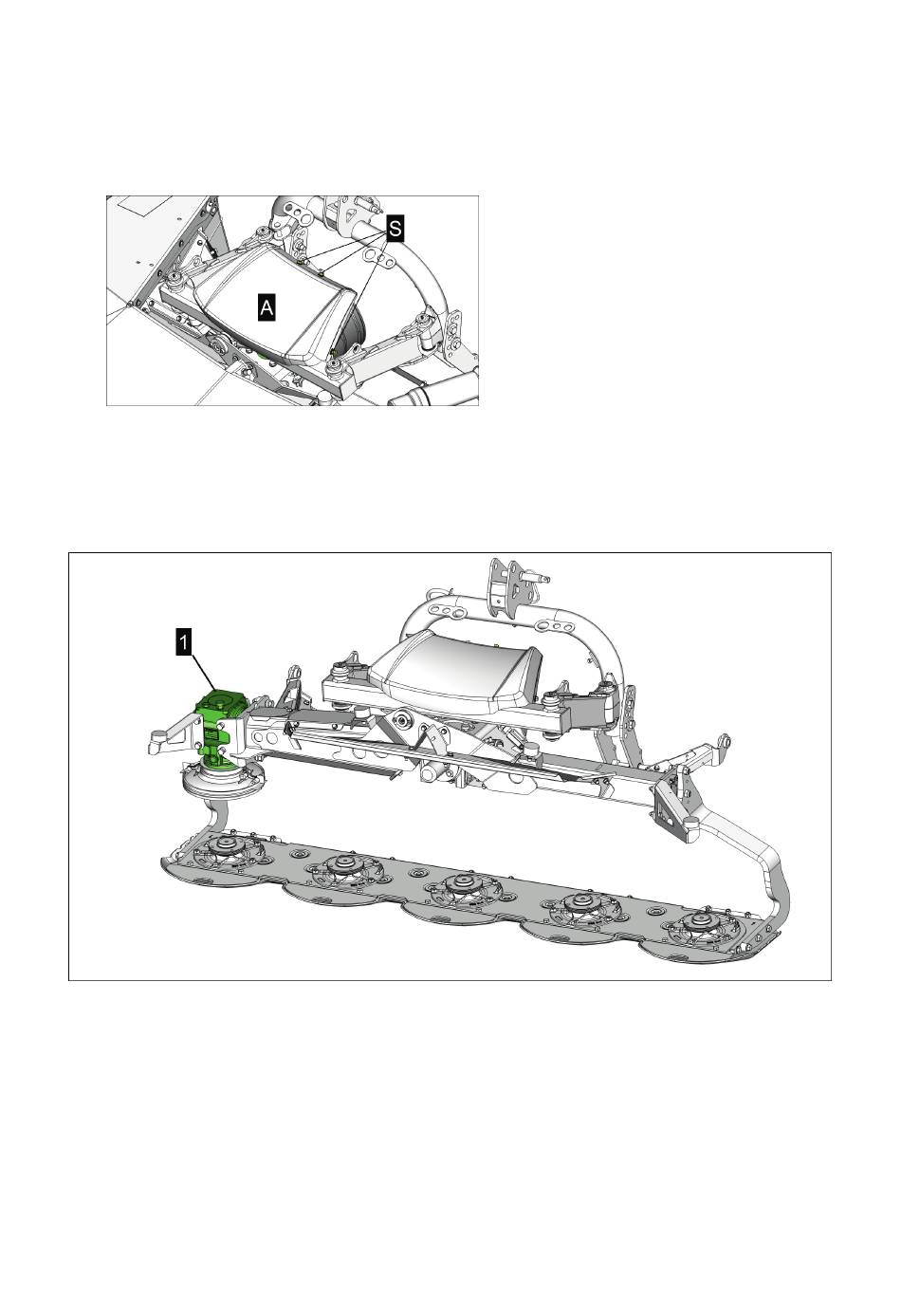 S

A

1