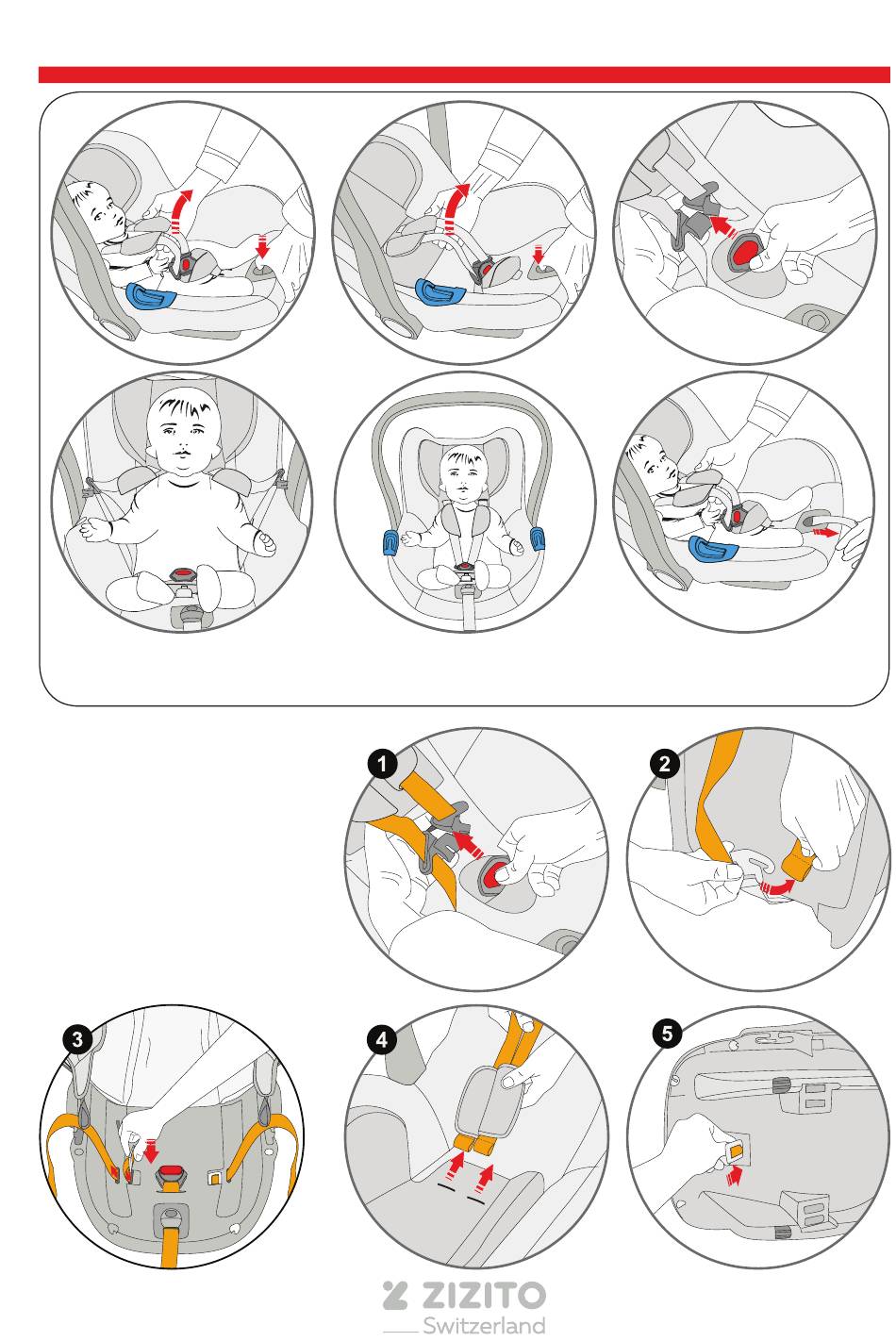 1

2

3

4

5

ZIZITO
Switzerland