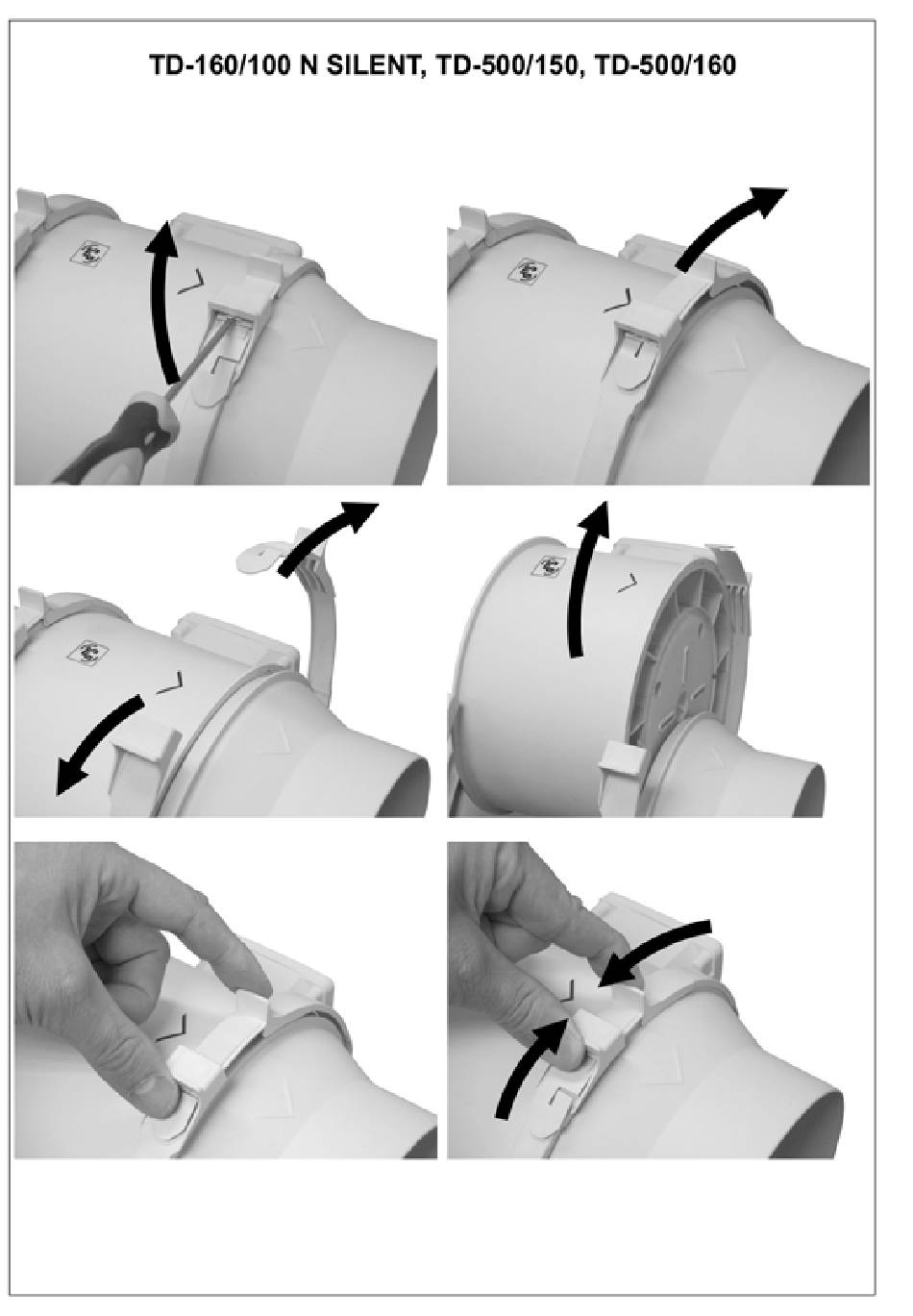 TD-160/100 N SILENT, TD-500/150, TD-500/160