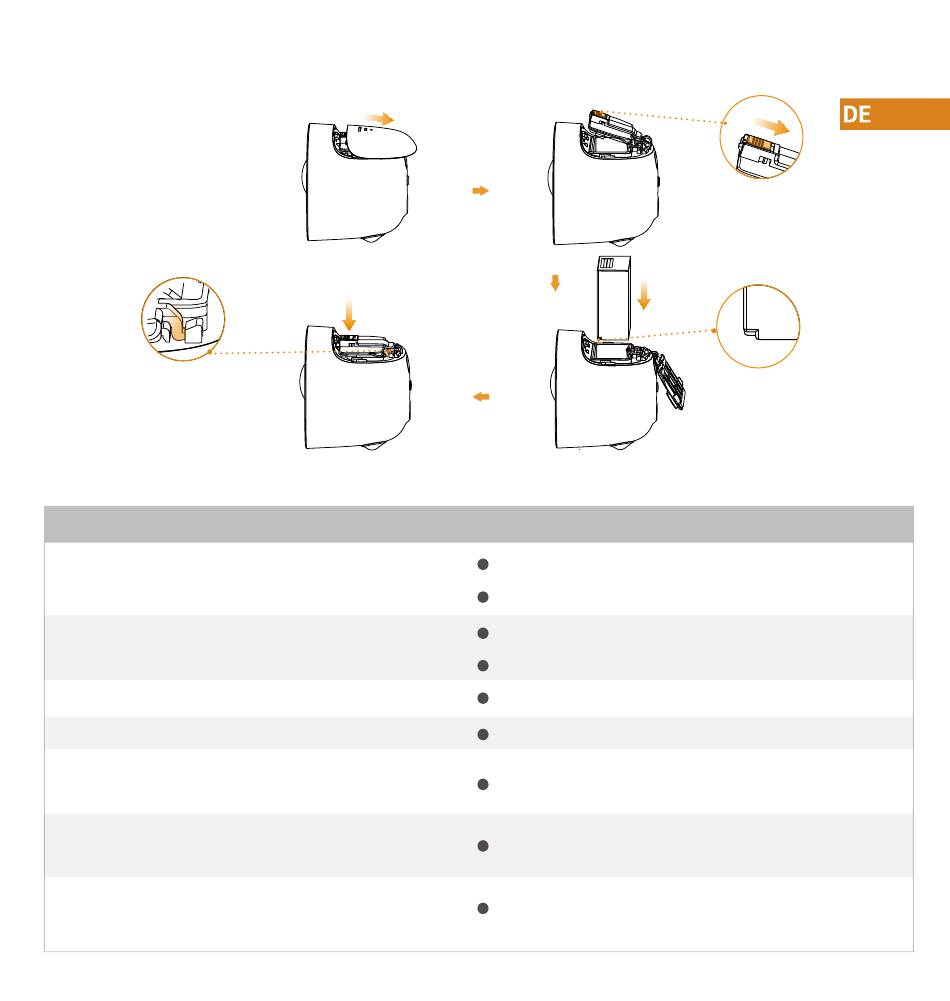 DE