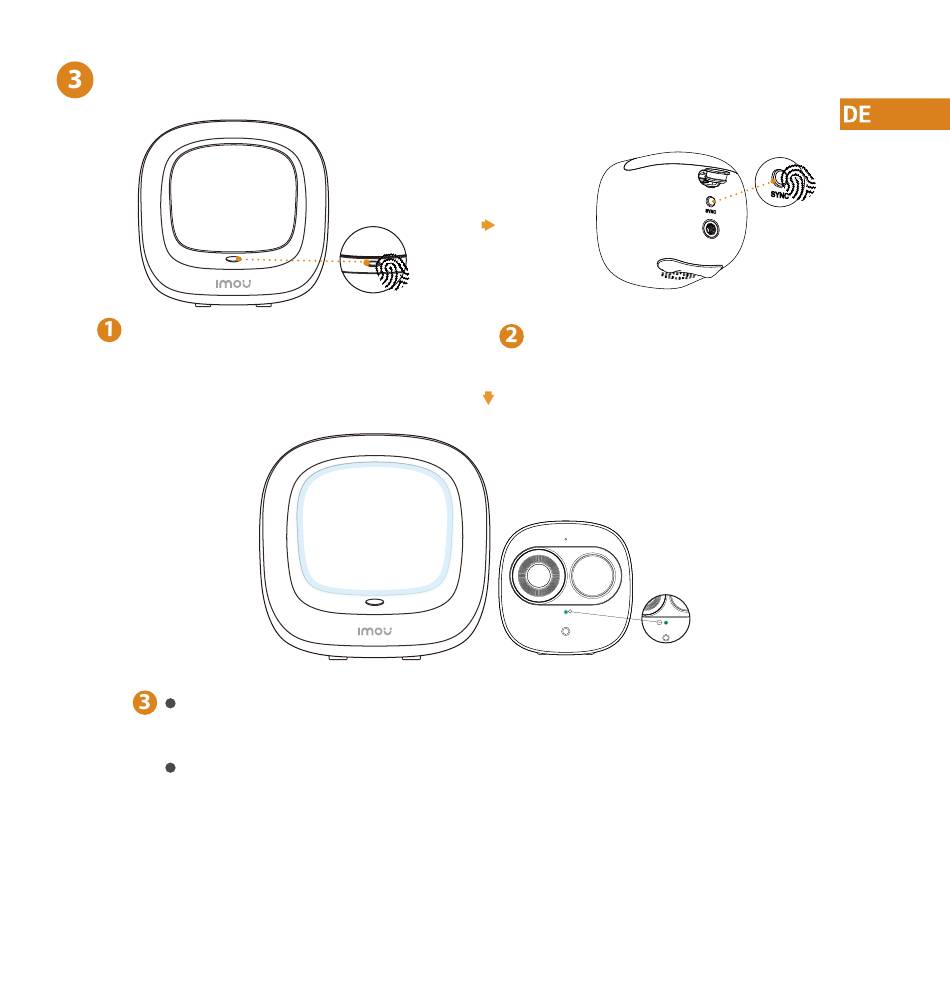 3

DE

imou

SYNC

SYNC

1

2

imou

3