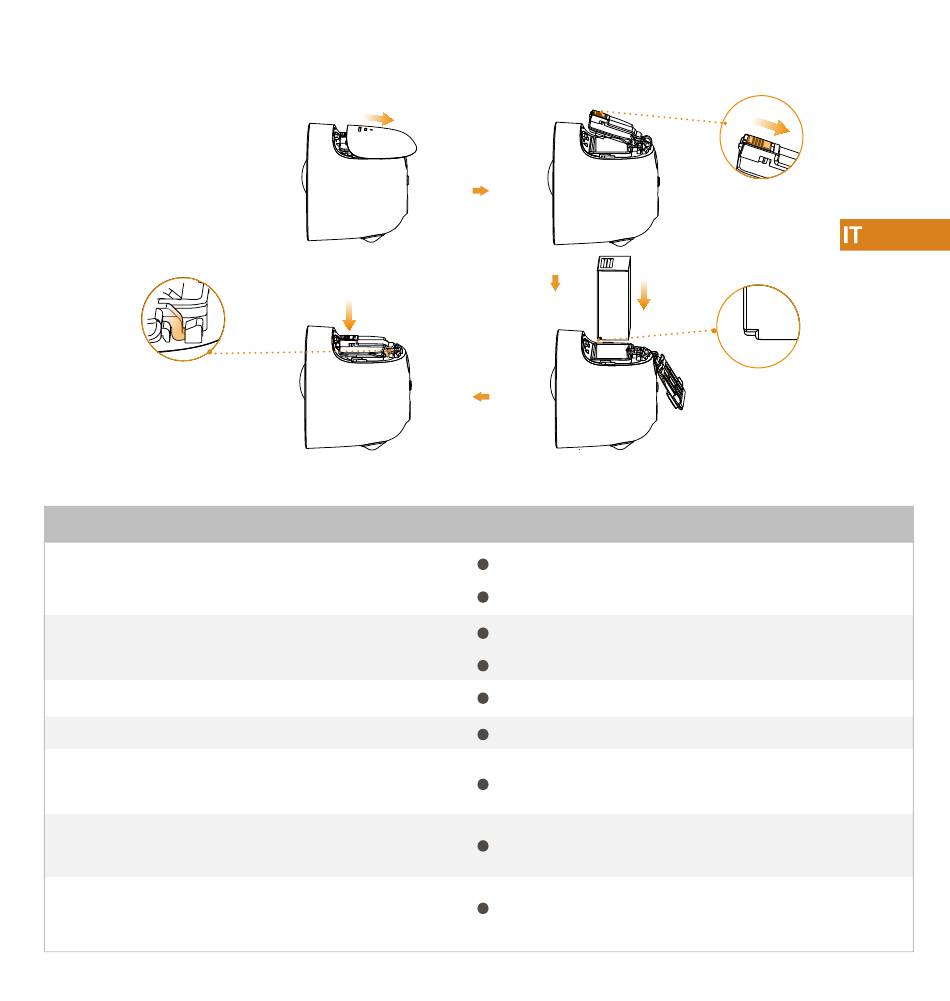 IT