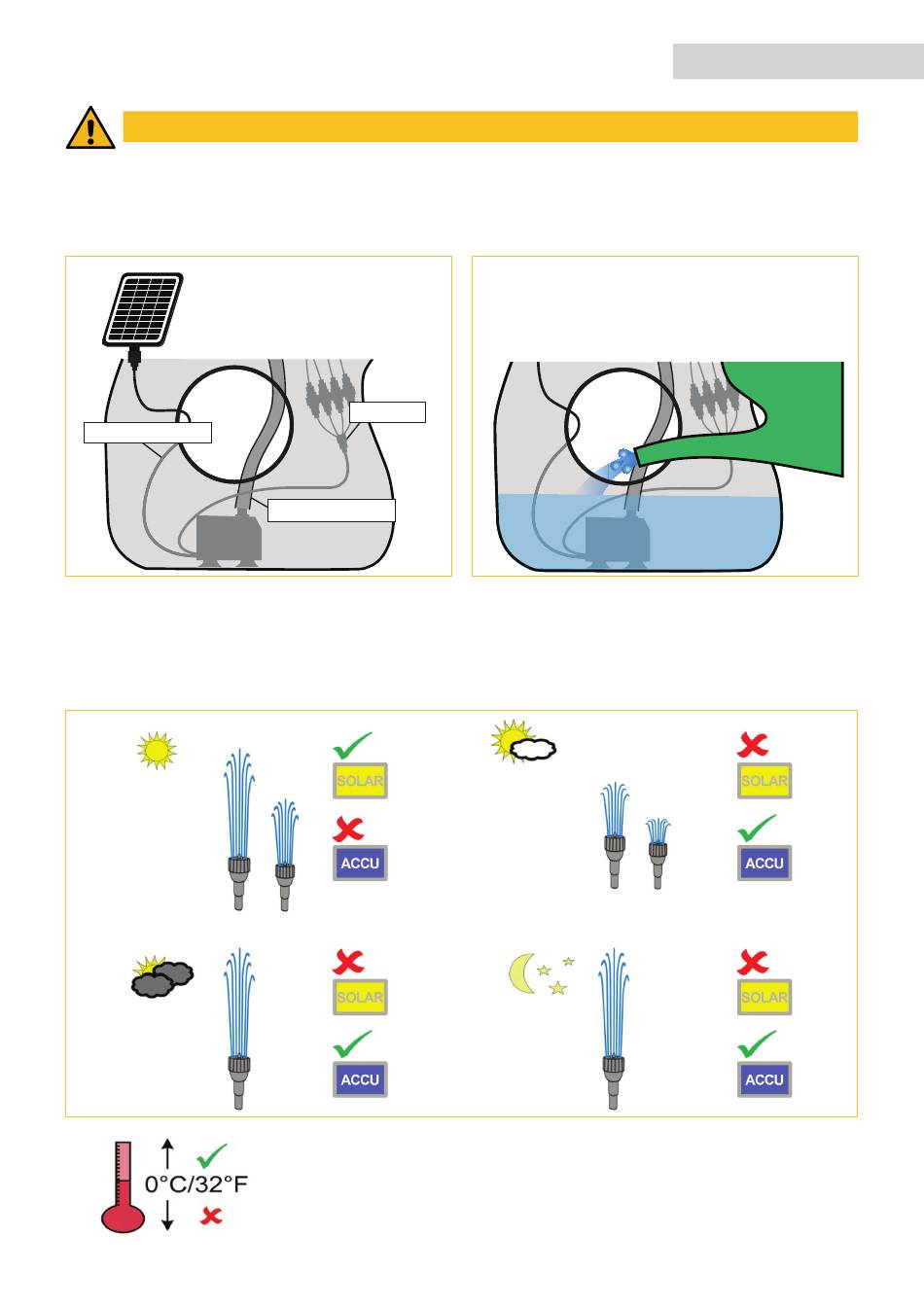 SOLAR

ACCU

SOLAR

ACCU

SOLAR

ACCU

SOLAR

ACCU

0°C/32°F