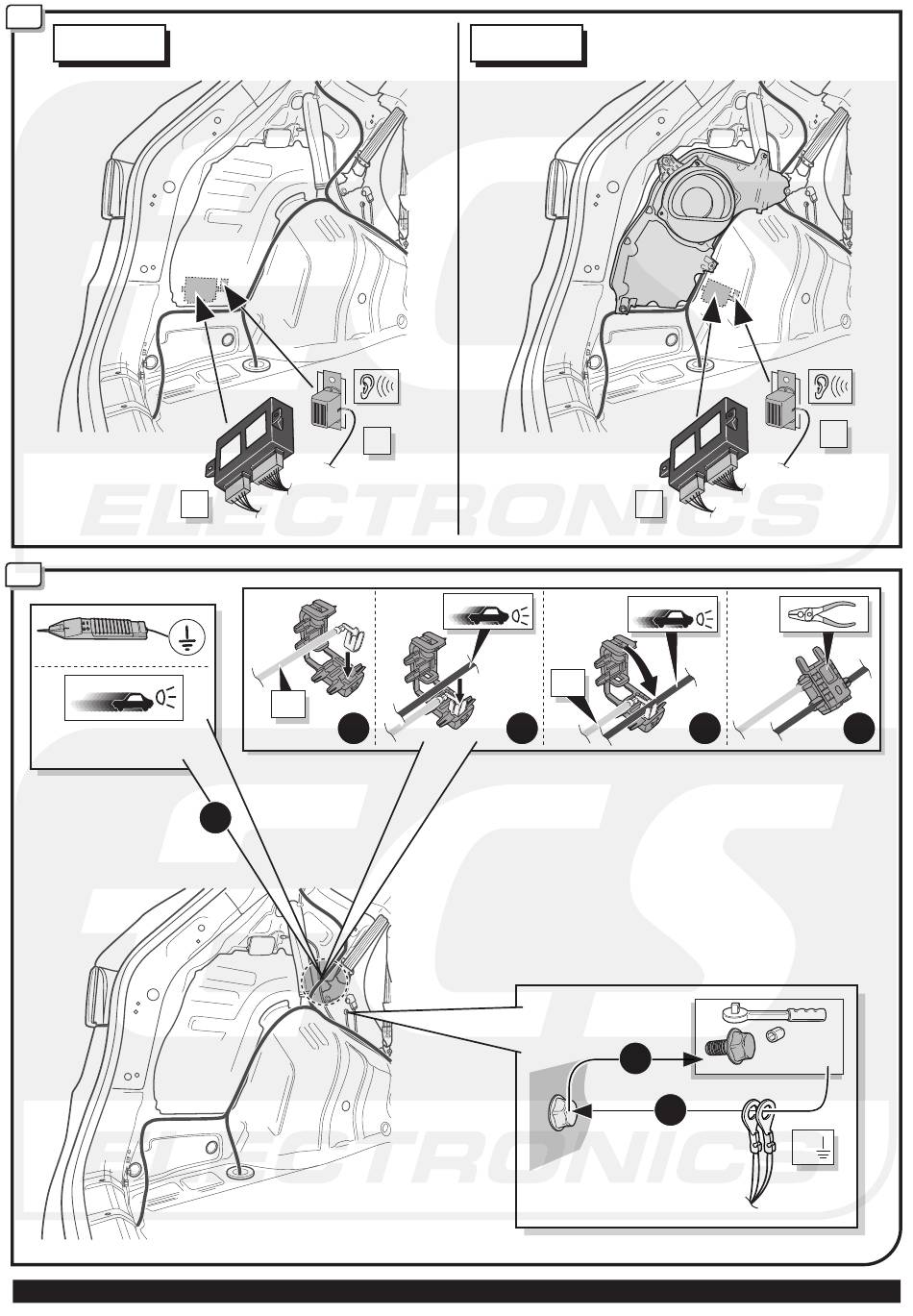 ECS
ELECTRONICS

ECS
ELECTRONICS