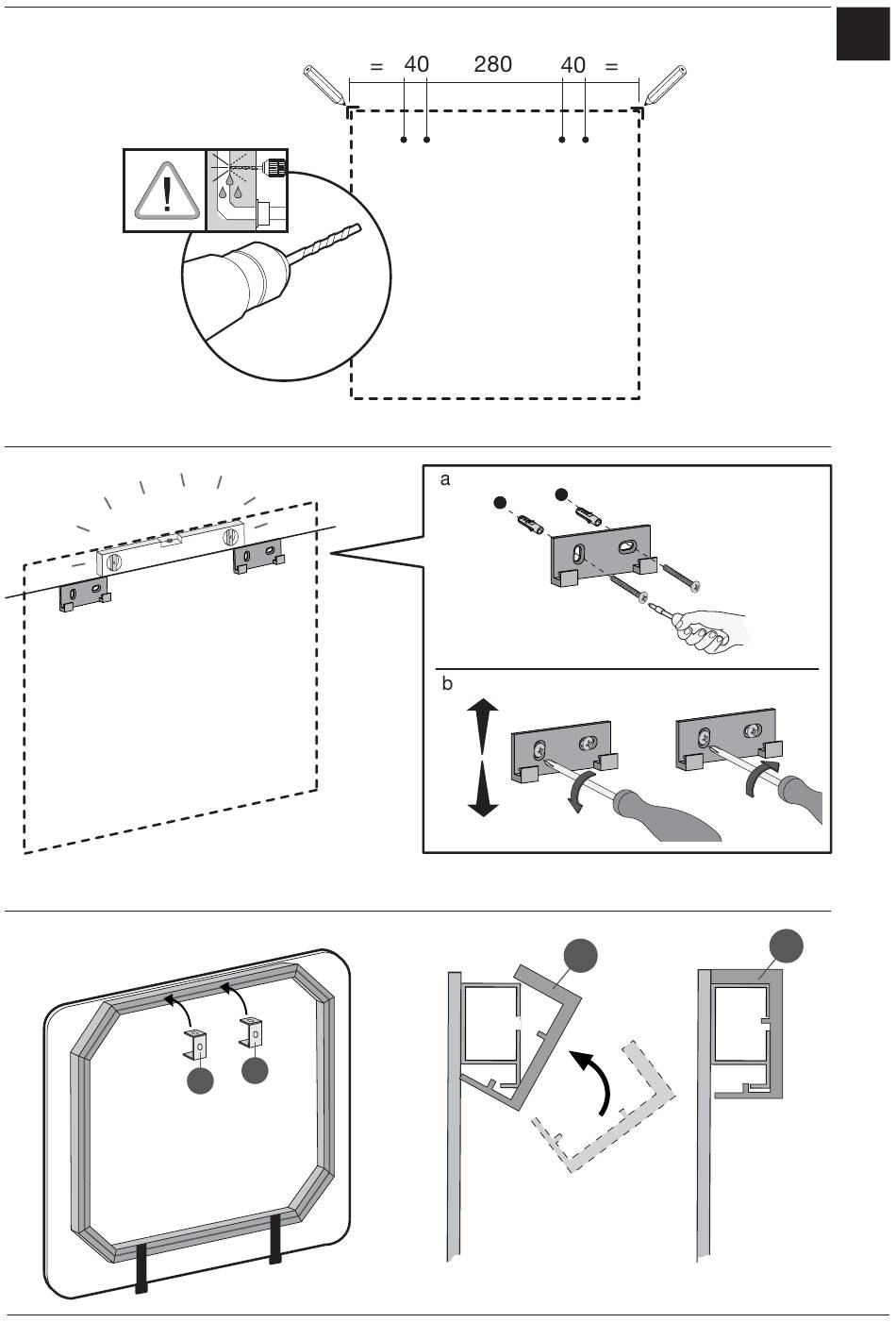 = 40 280 40 =

a

b