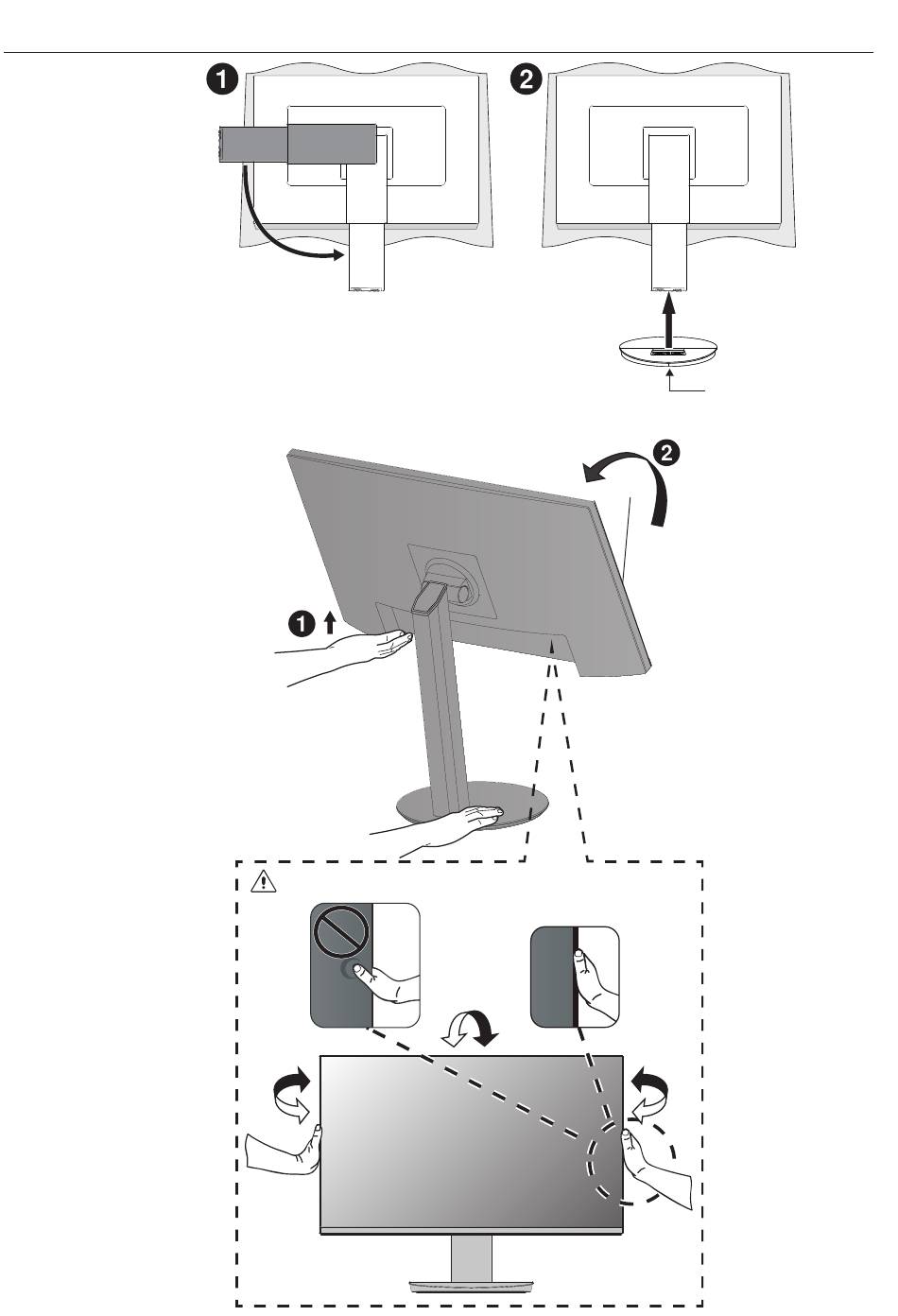 1 2

2

1