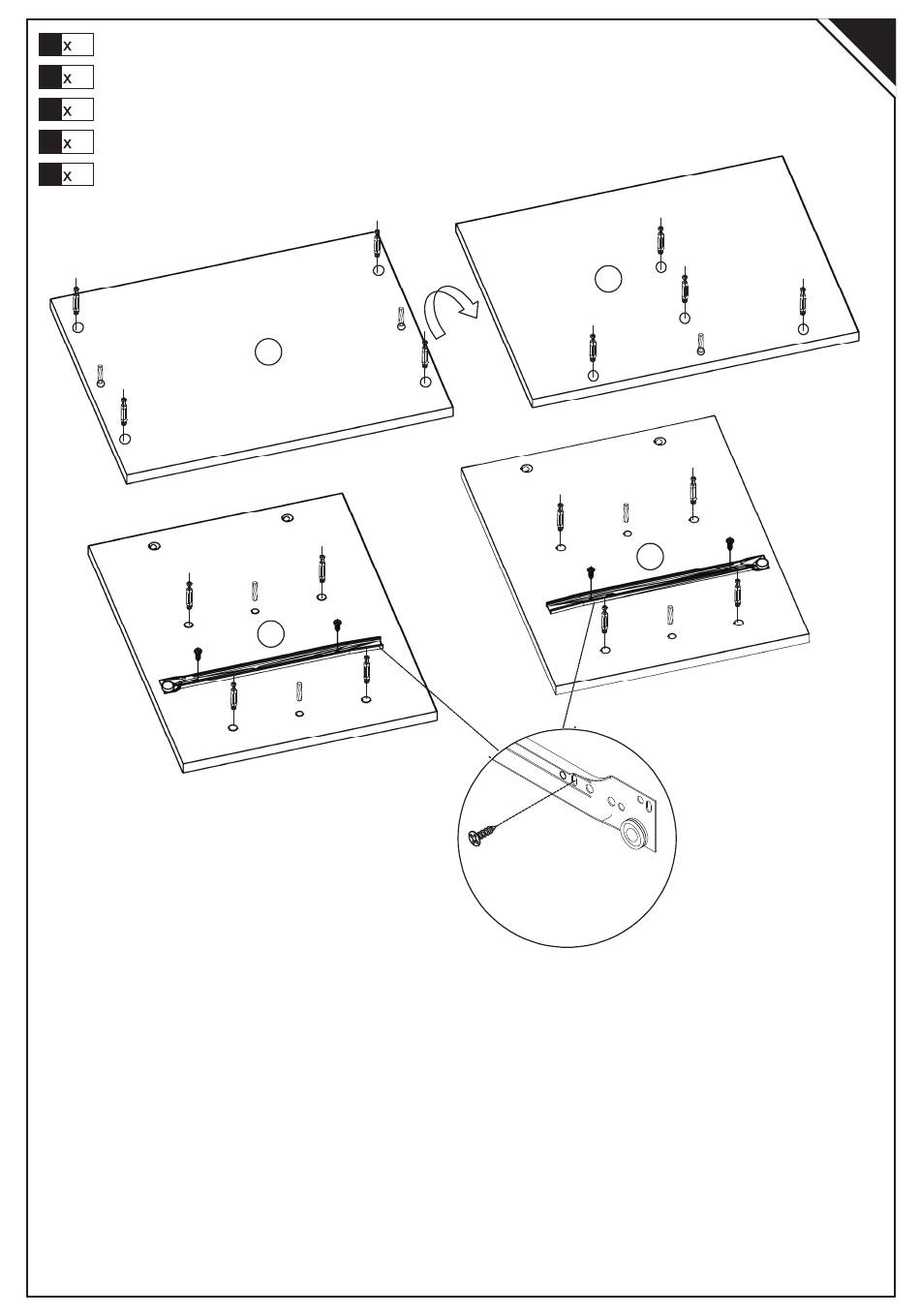 x
x
x
x
x