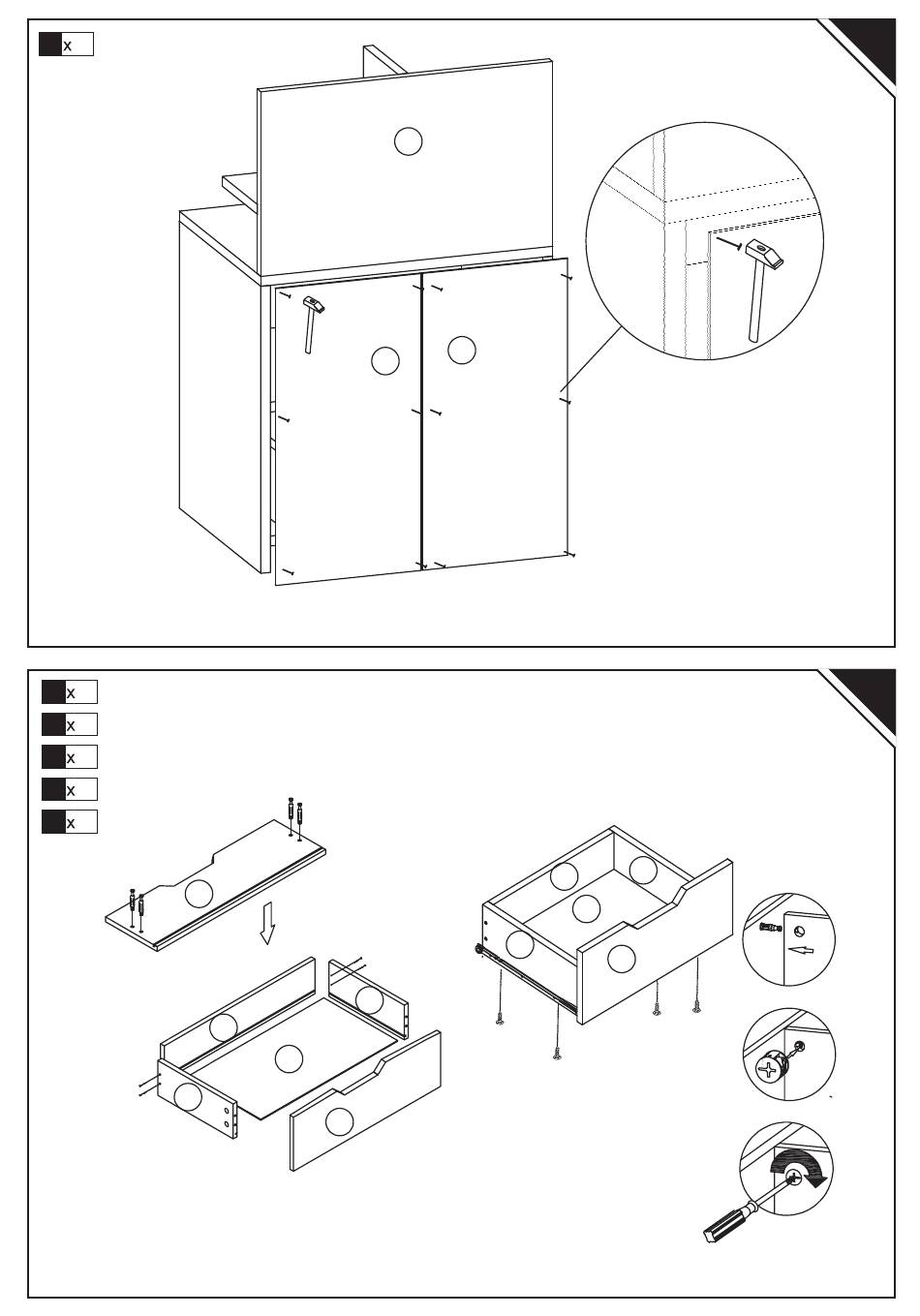 x

x
x
x
x
x