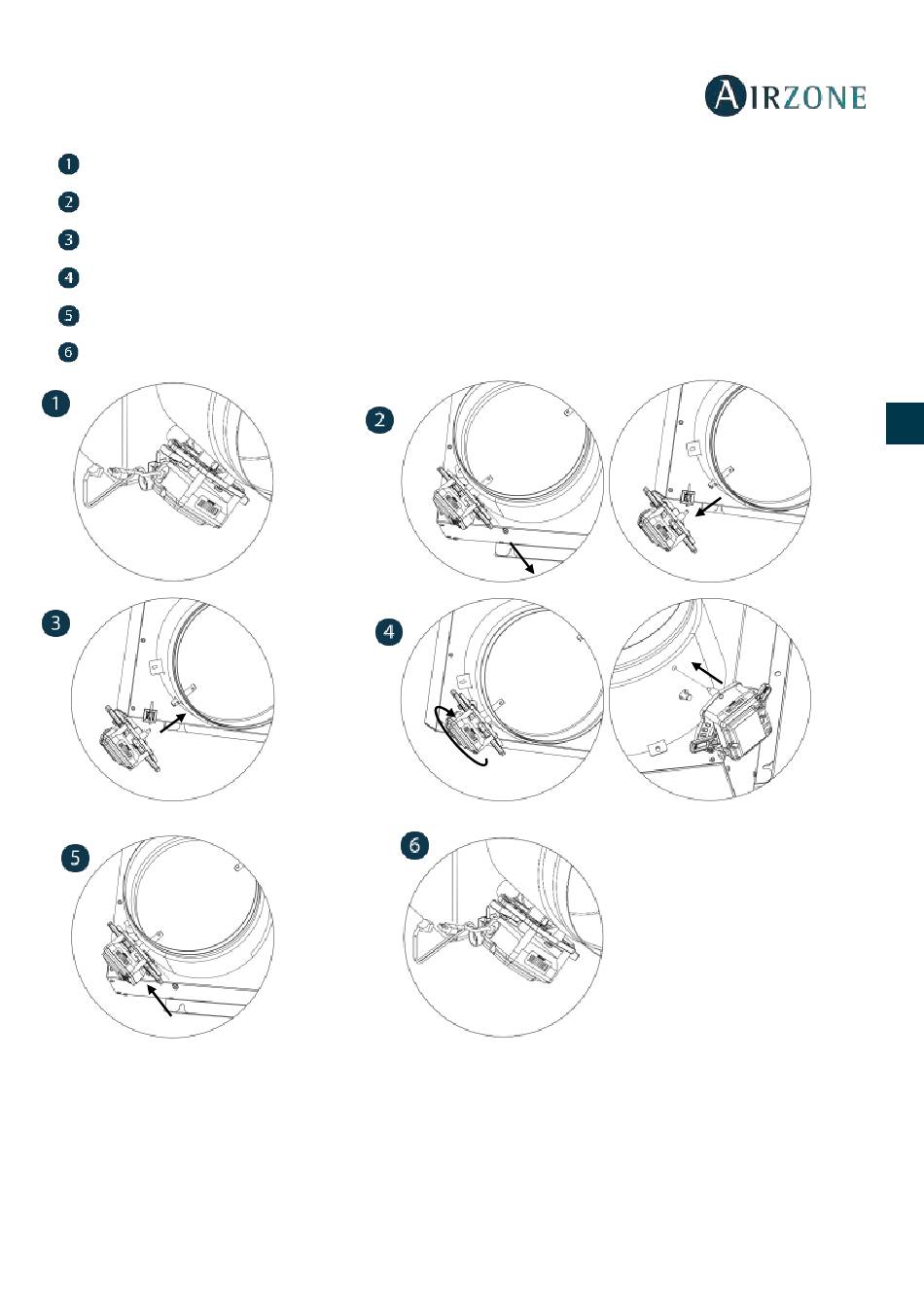 AIRZONE

1
2
3
4
5
6

1
2
3
4
5
6