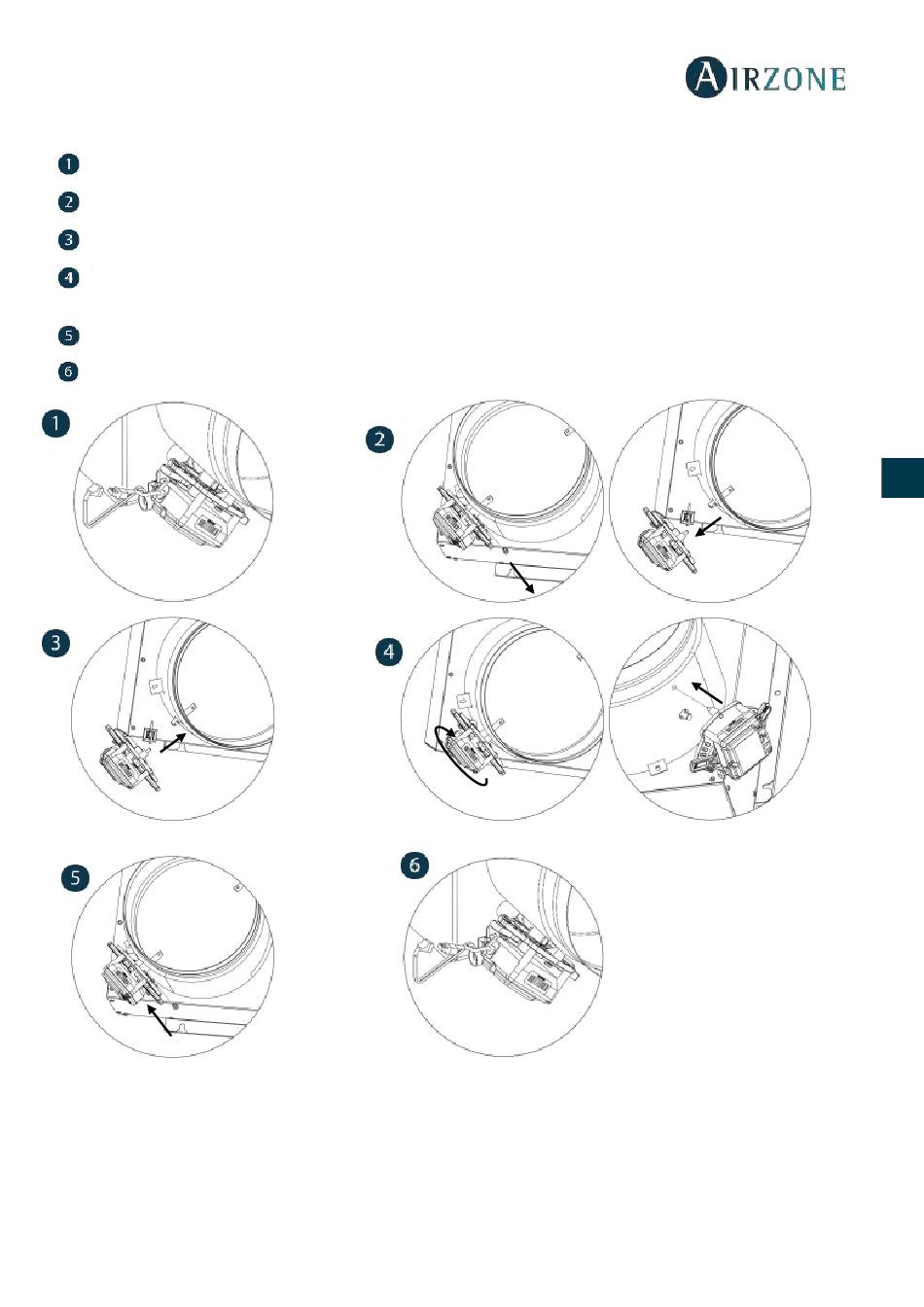 AIRZONE

1

2

3

4

5

6

1

2

3

4

5

6