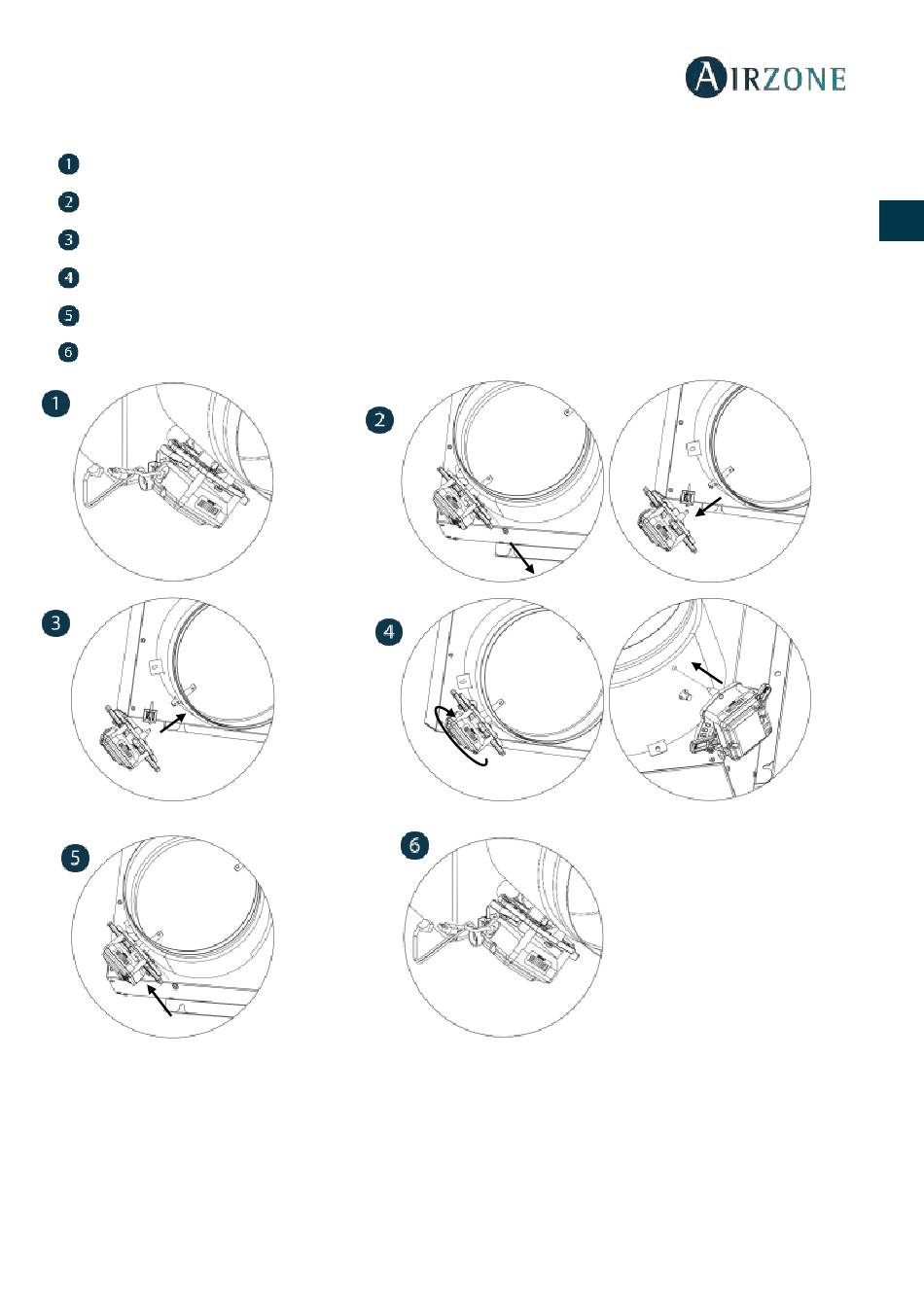 AIRZONE

1

2

3

4

5

6

1

2

3

4

5

6