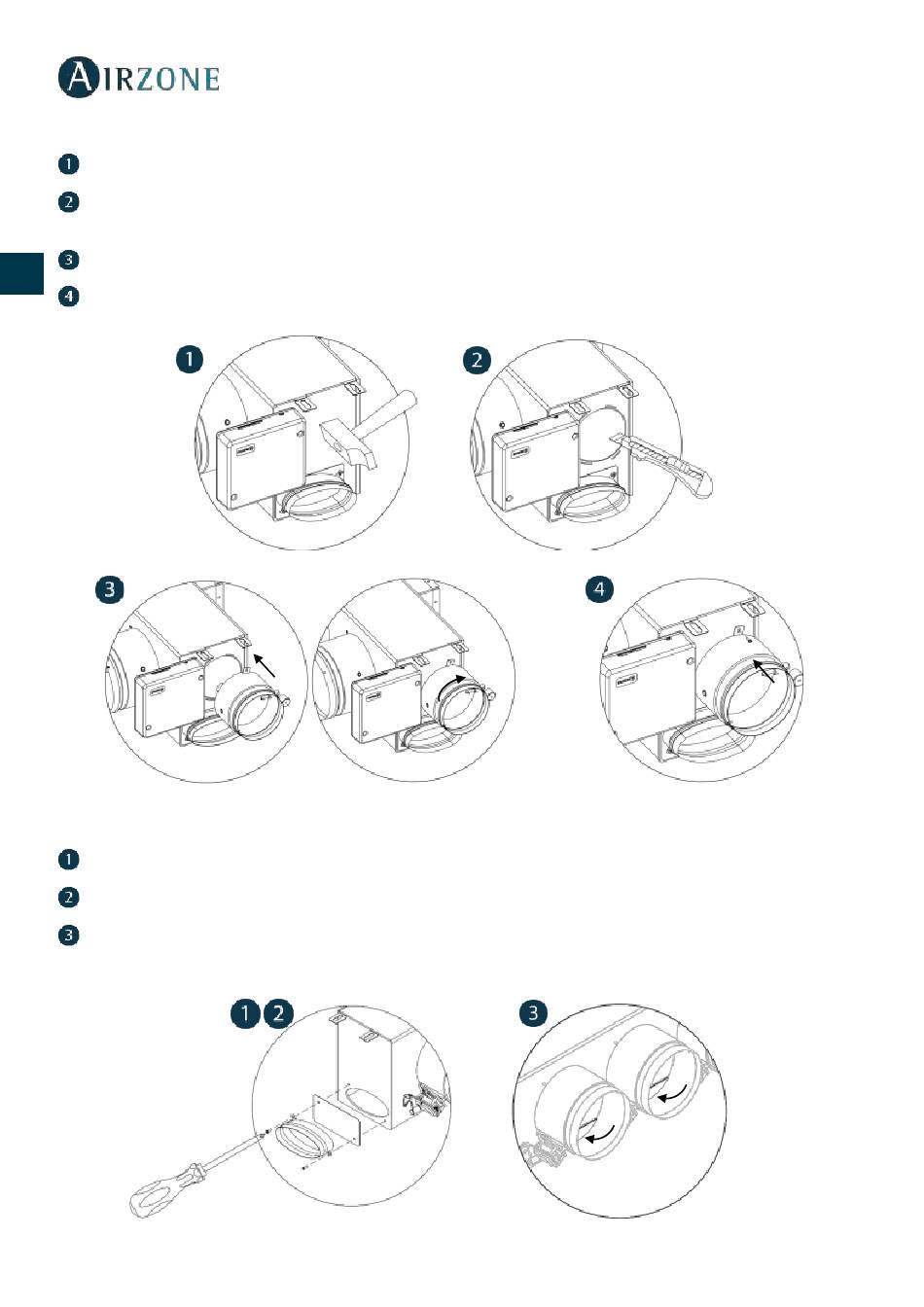 AIRZONE

1

2

3

4

1

2

3

4

1

2

3

1 2

3