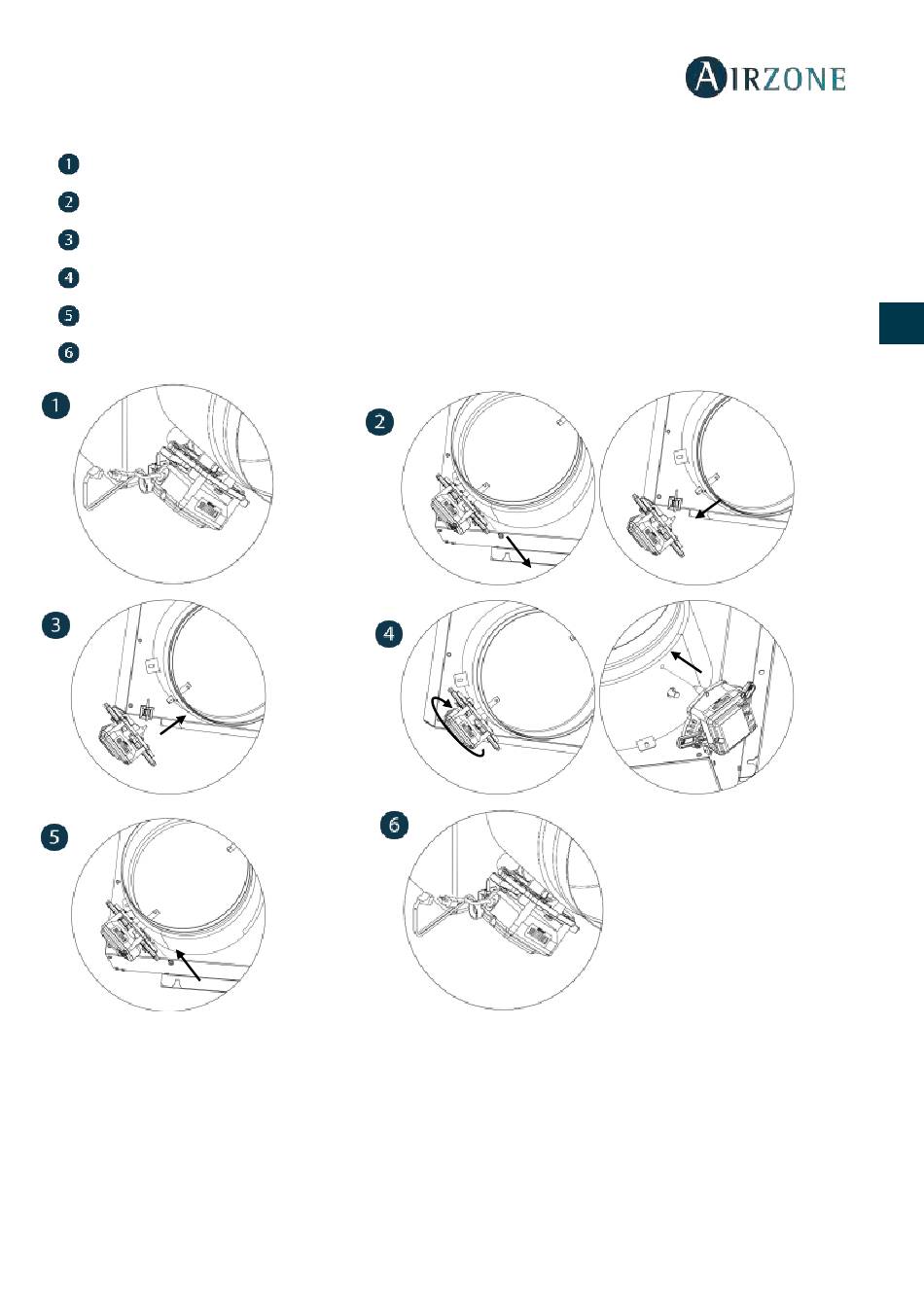 AIRZONE

1

2

3

4

5

6

1

2

3

4

5

6