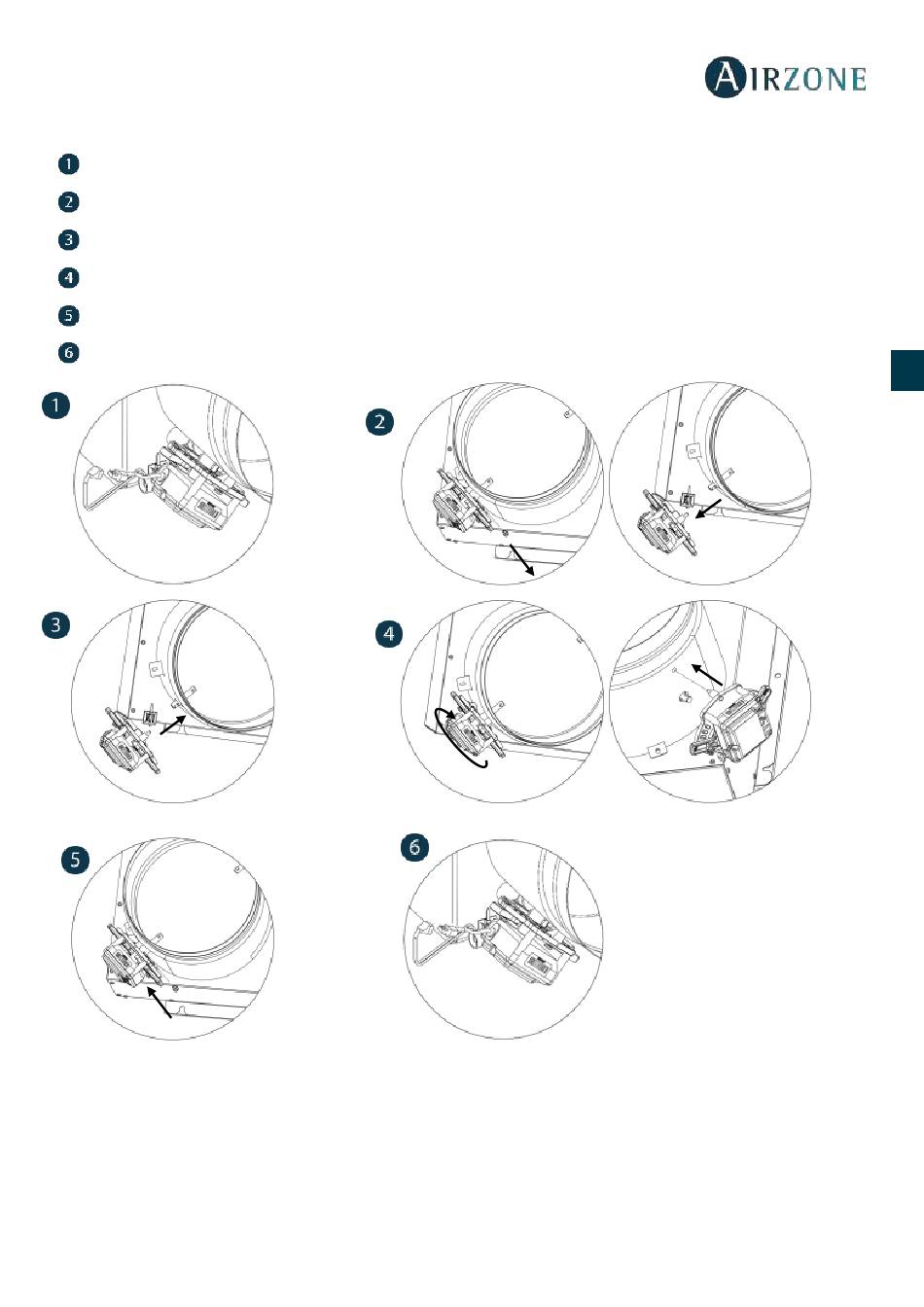 AIRZONE

1
2
3
4
5
6

1

2

3

4

5

6