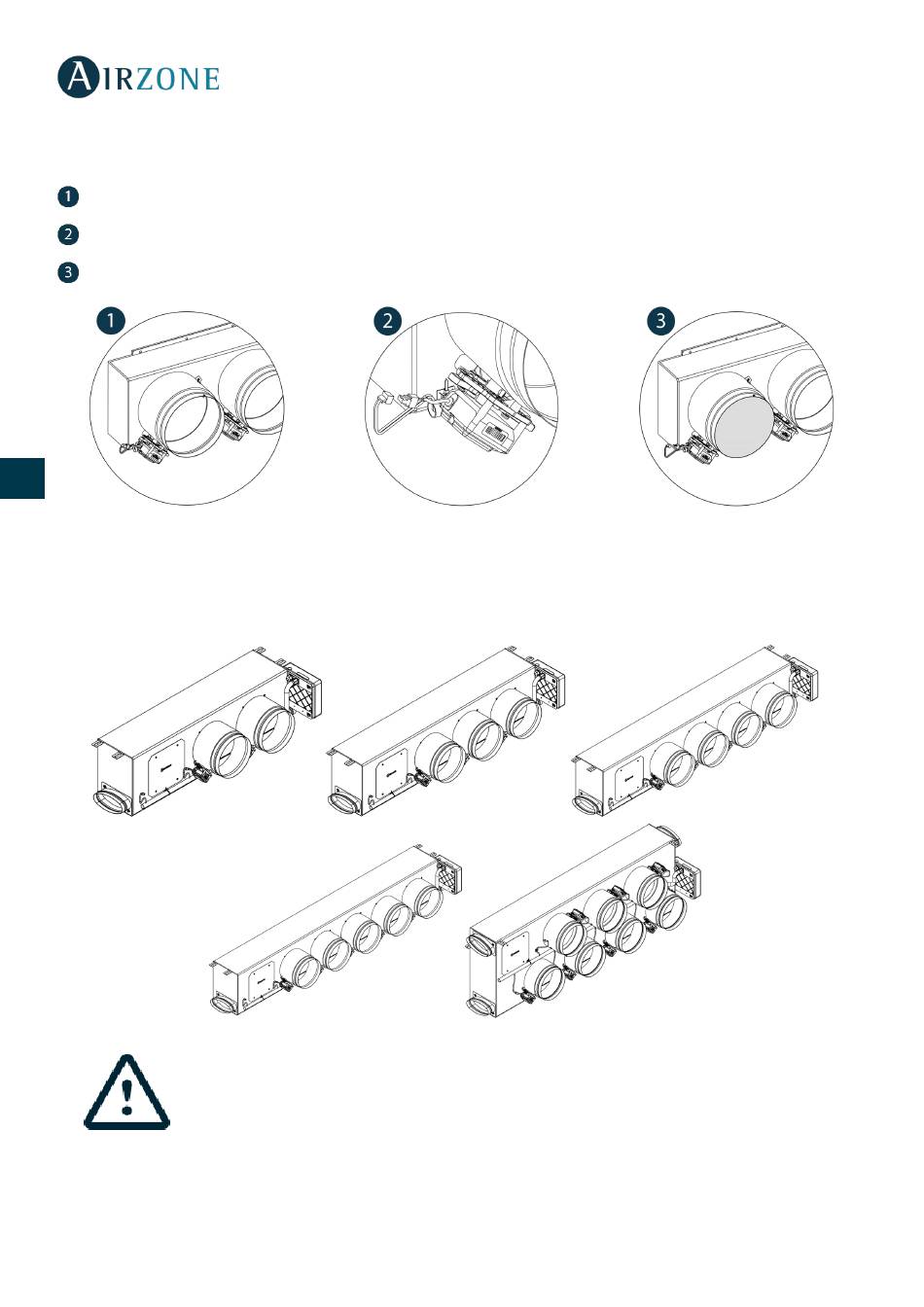 AIRZONE

1
2
3

1
2
3