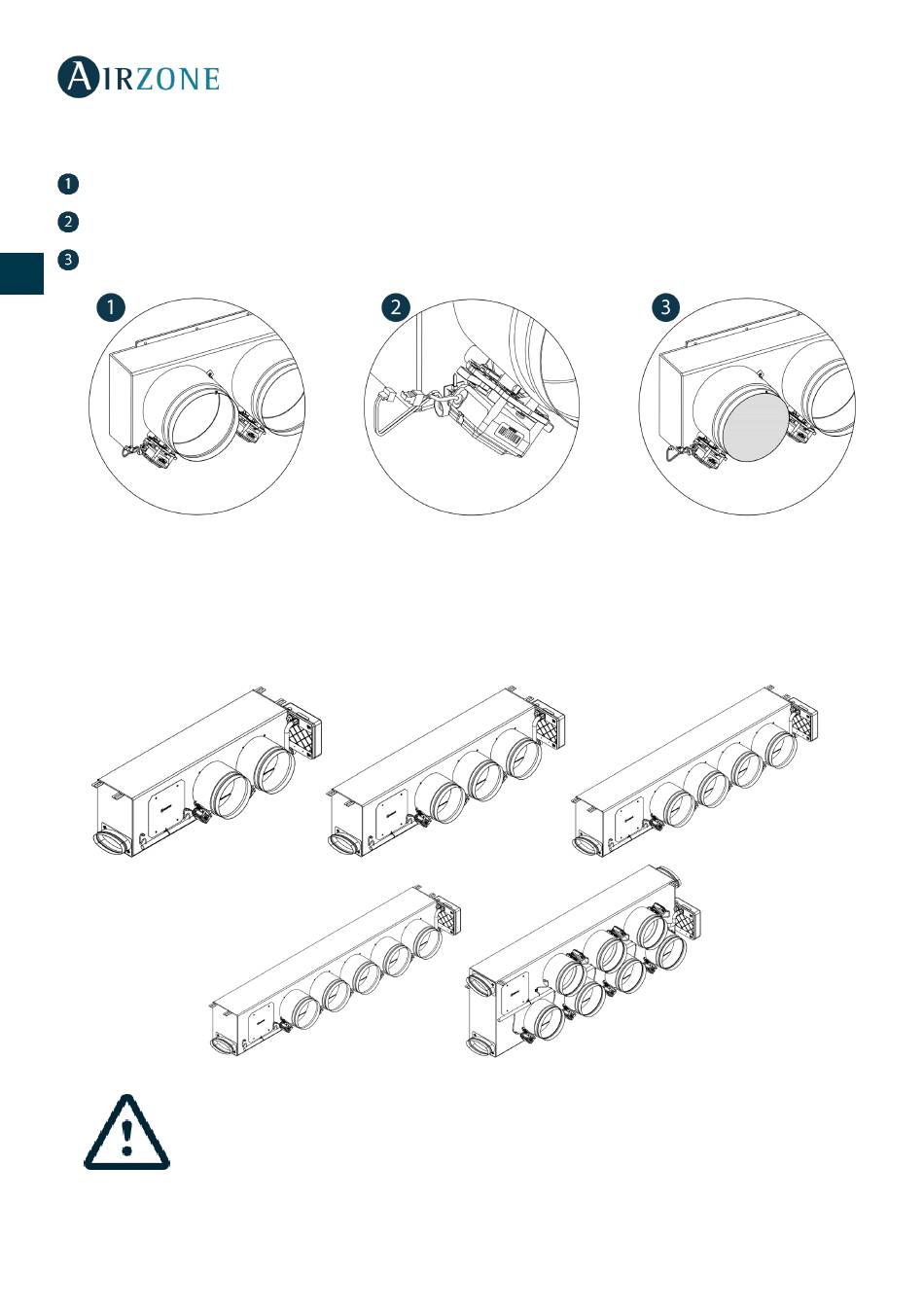 AIRZONE

1
2
3

1
2
3