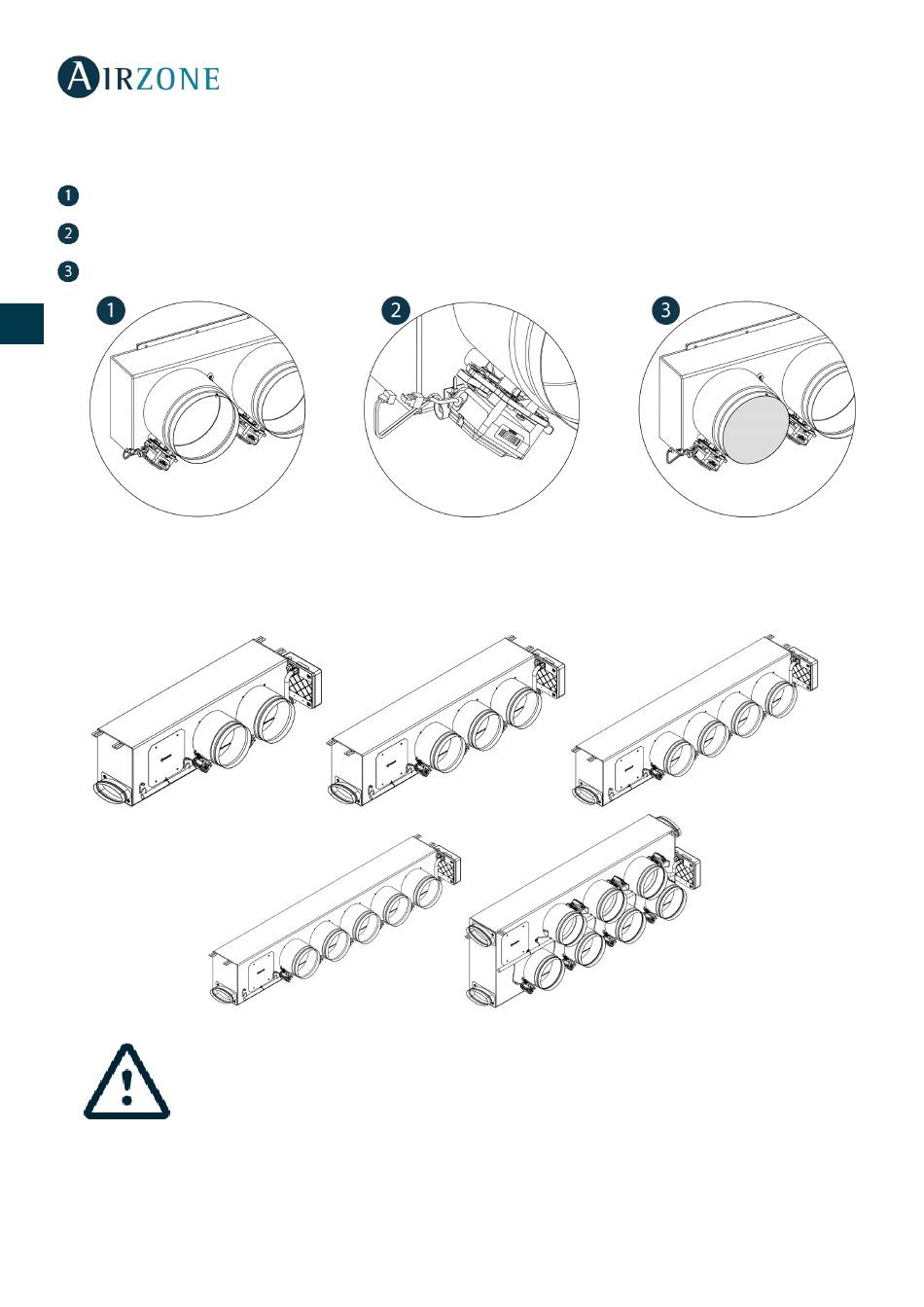 AIRZONE

1

2

3

1

2

3