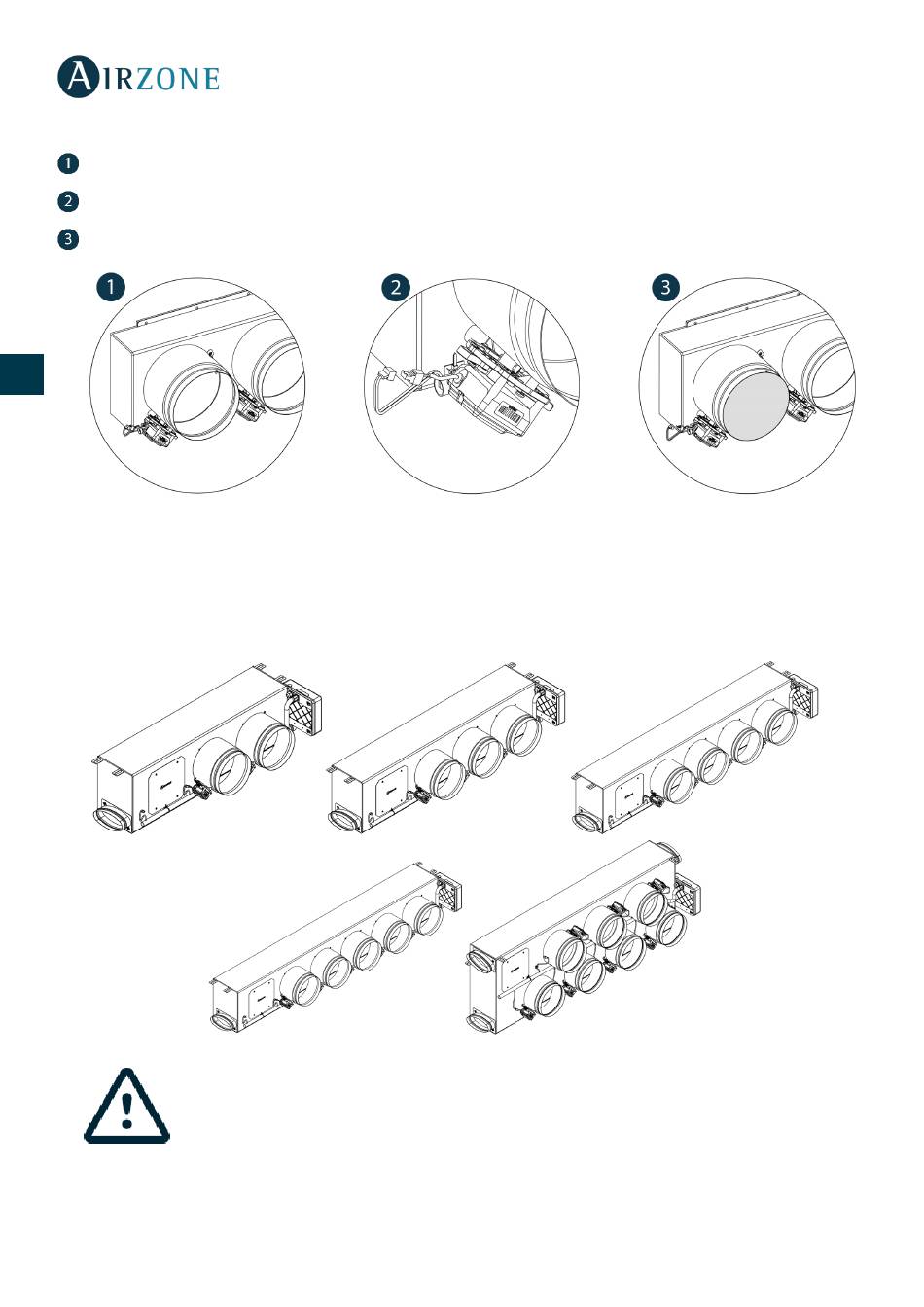 AIRZONE

1

2

3

1

2

3