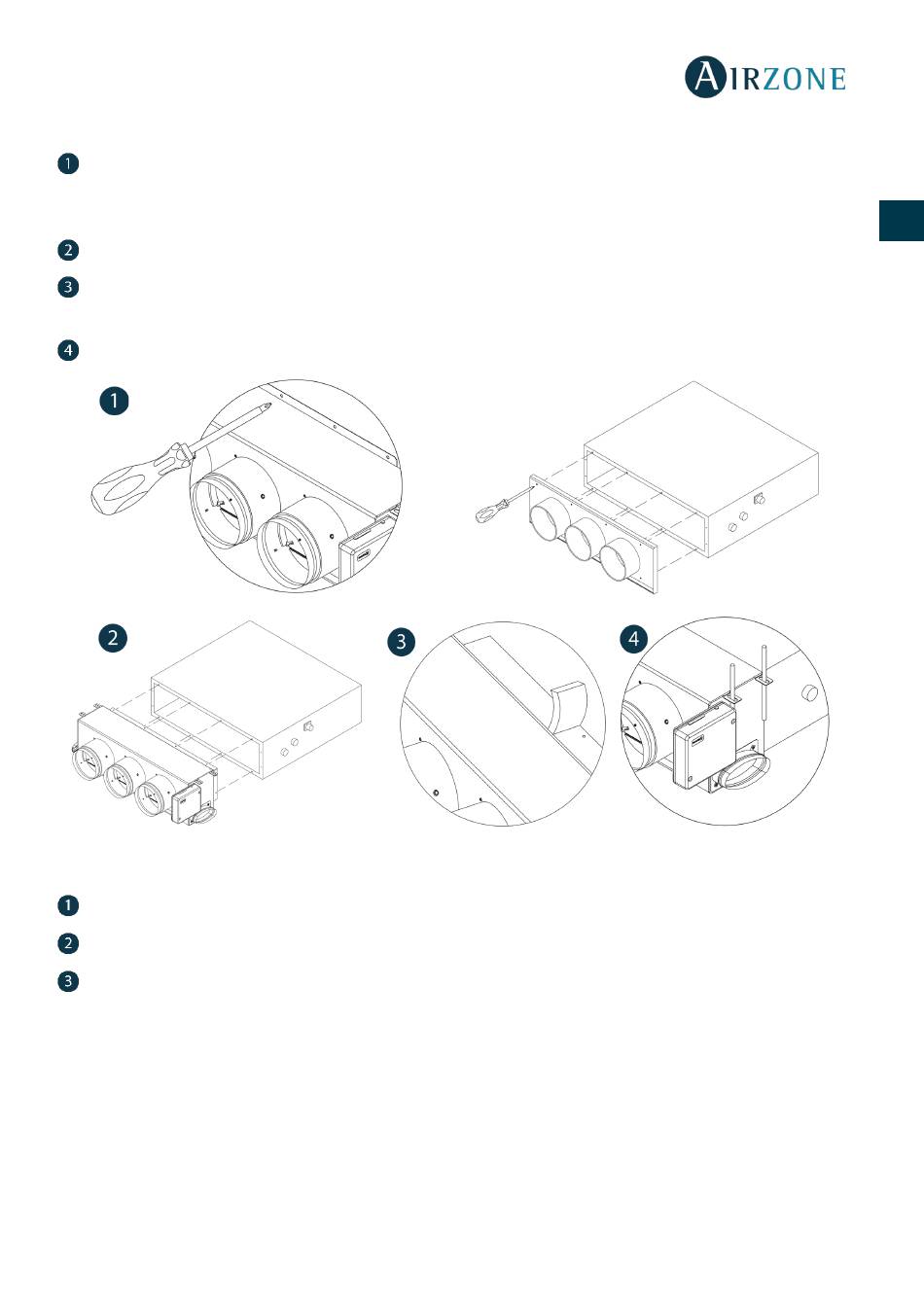 AIRZONE

1

2

3

4

1

2

3

4

1

2

3