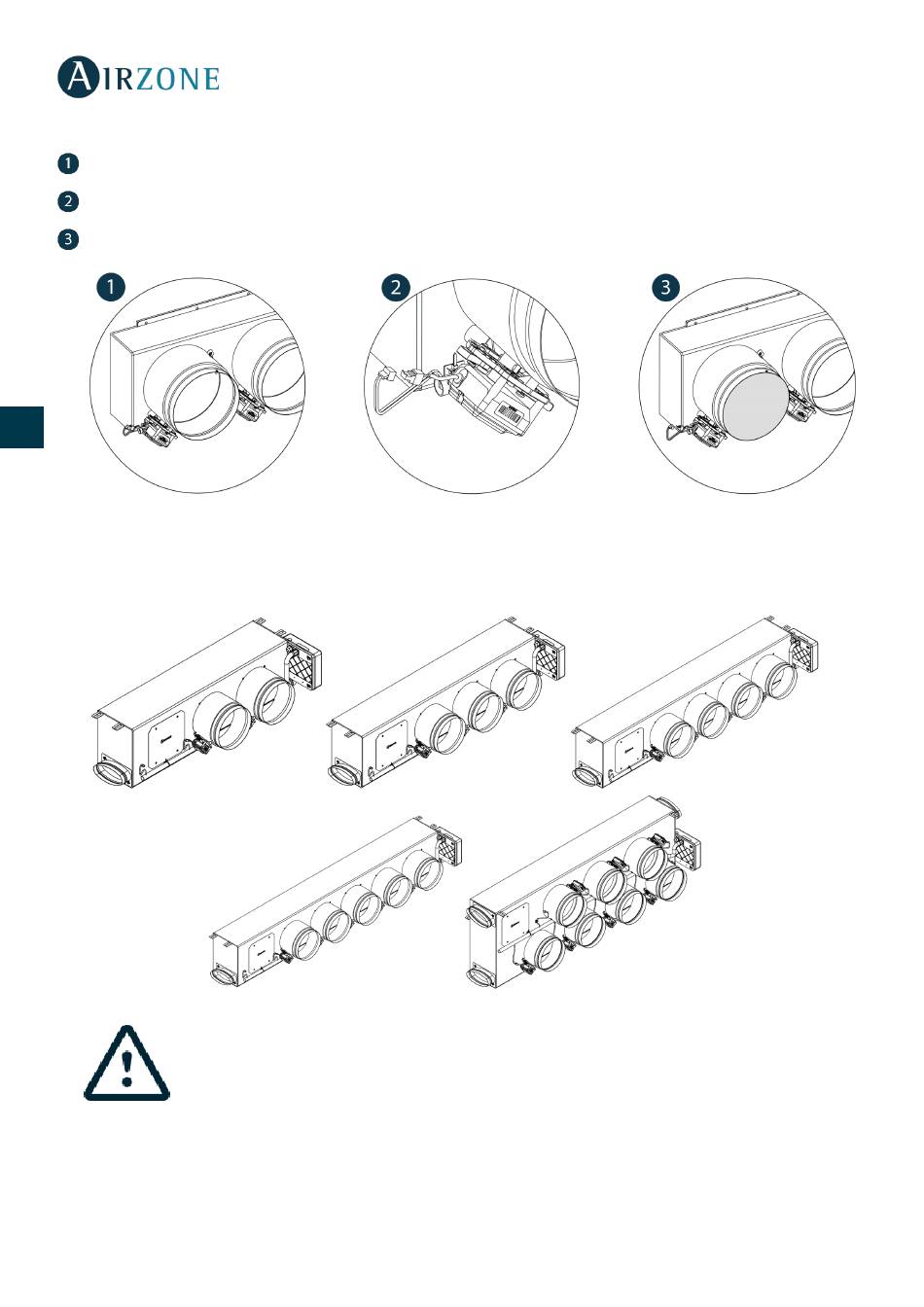 AIRZONE

1

2

3

1

2

3