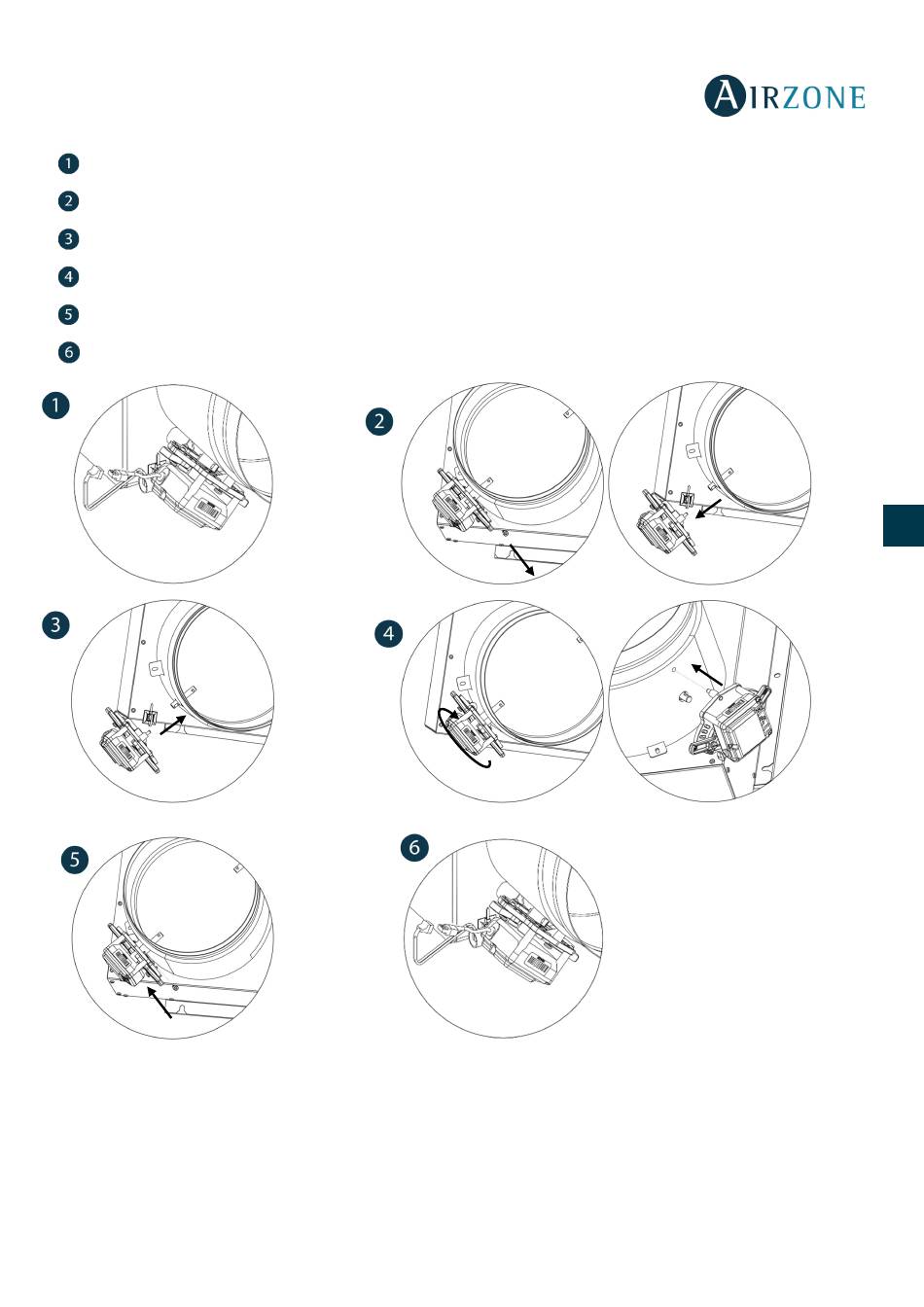 AIRZONE

1
2
3
4
5
6

1

2

3

4

5

6