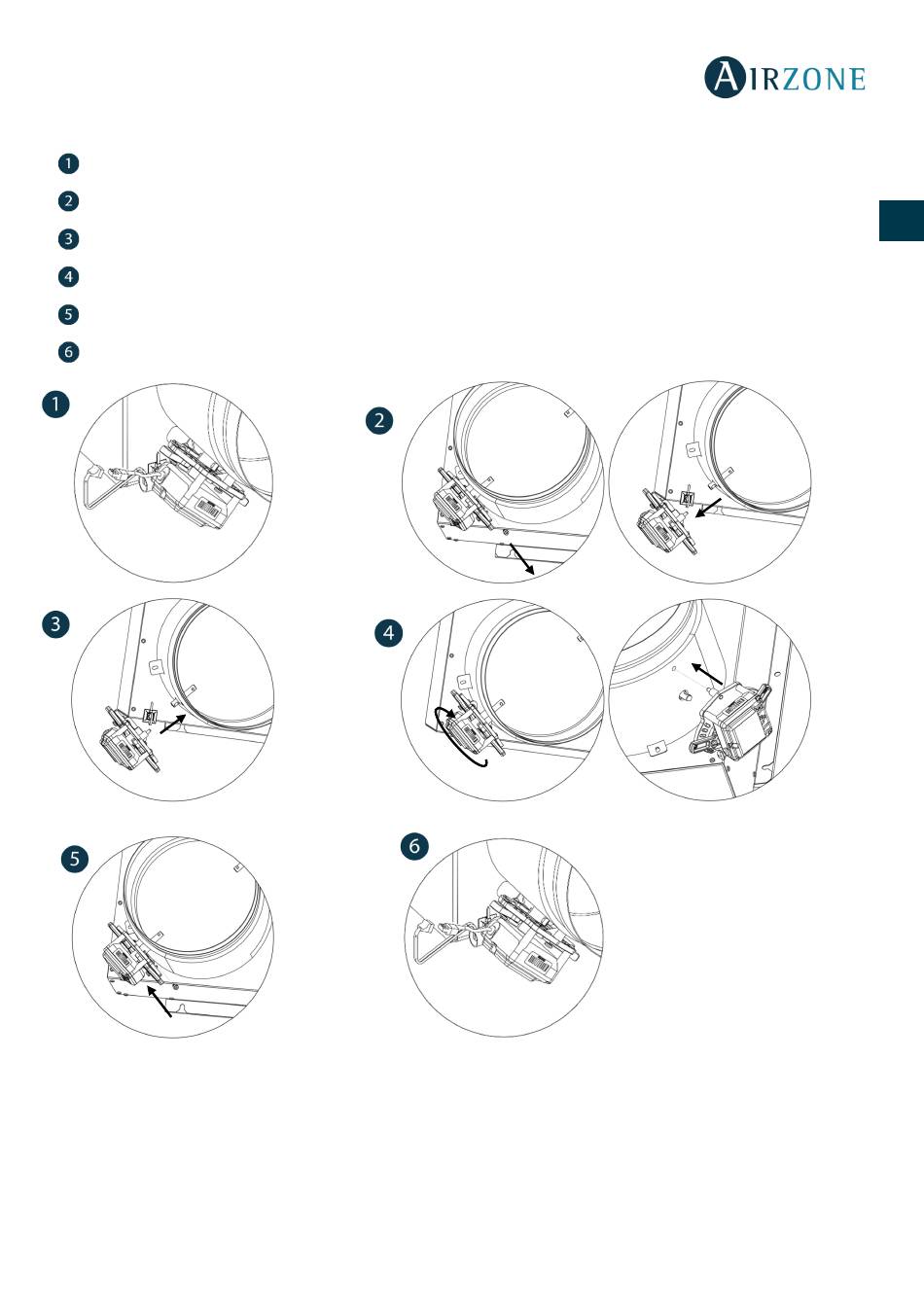 AIRZONE

1
2
3
4
5
6

1

2

3

4

5

6